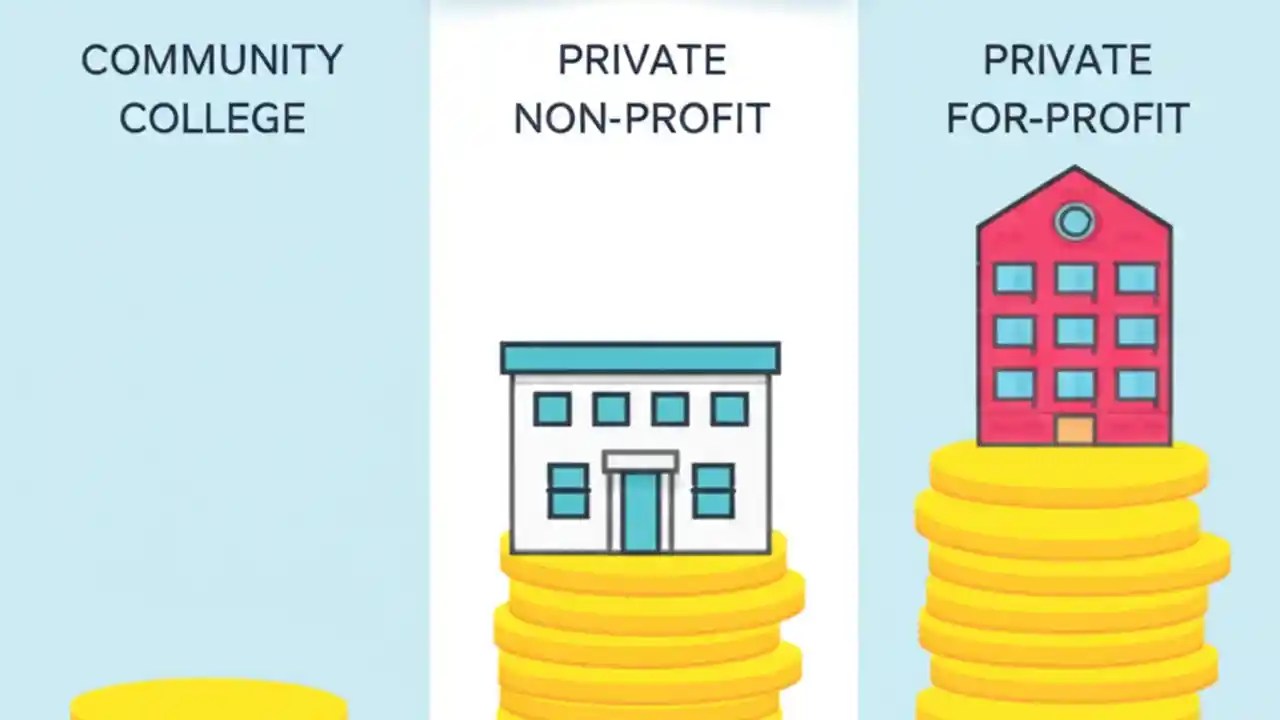 COMMUNITY COLLEGE

PRIVATE NON-PROFIT

PRIVATE FOR-PROFIT