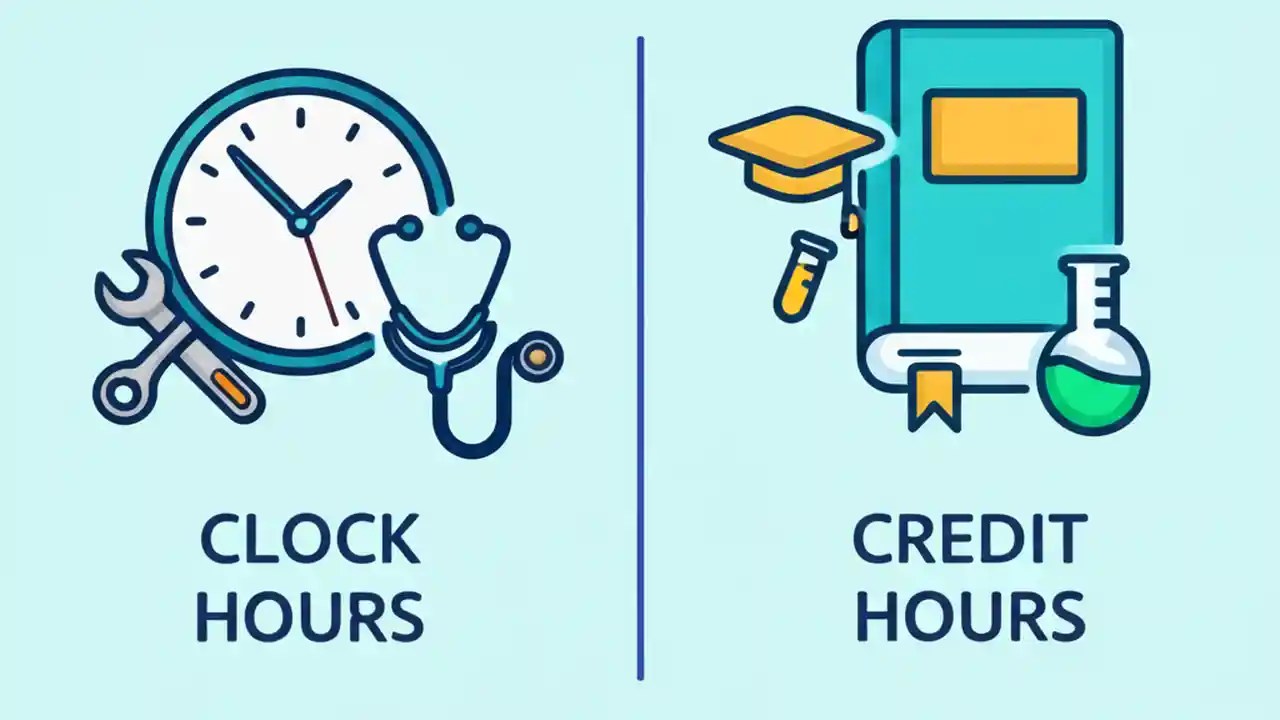 CLOCK HOURS

CREDIT HOURS