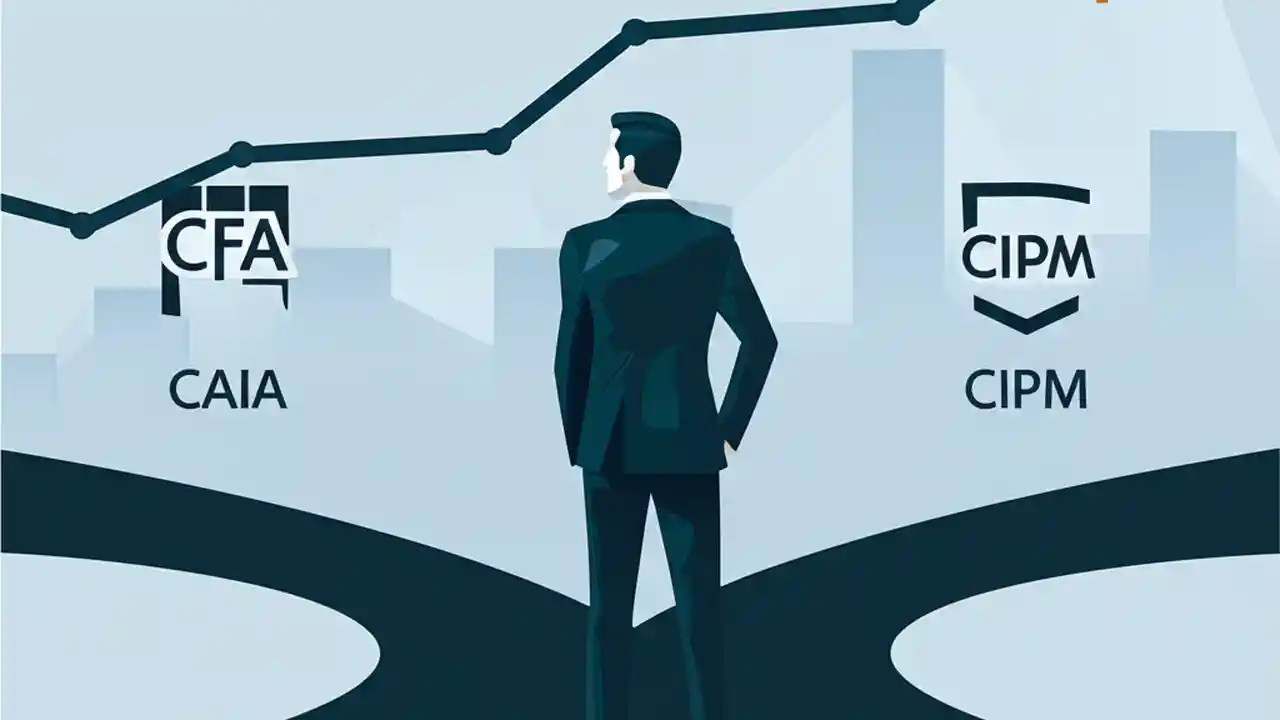 CFA
CAIA
CIPM
CIPM