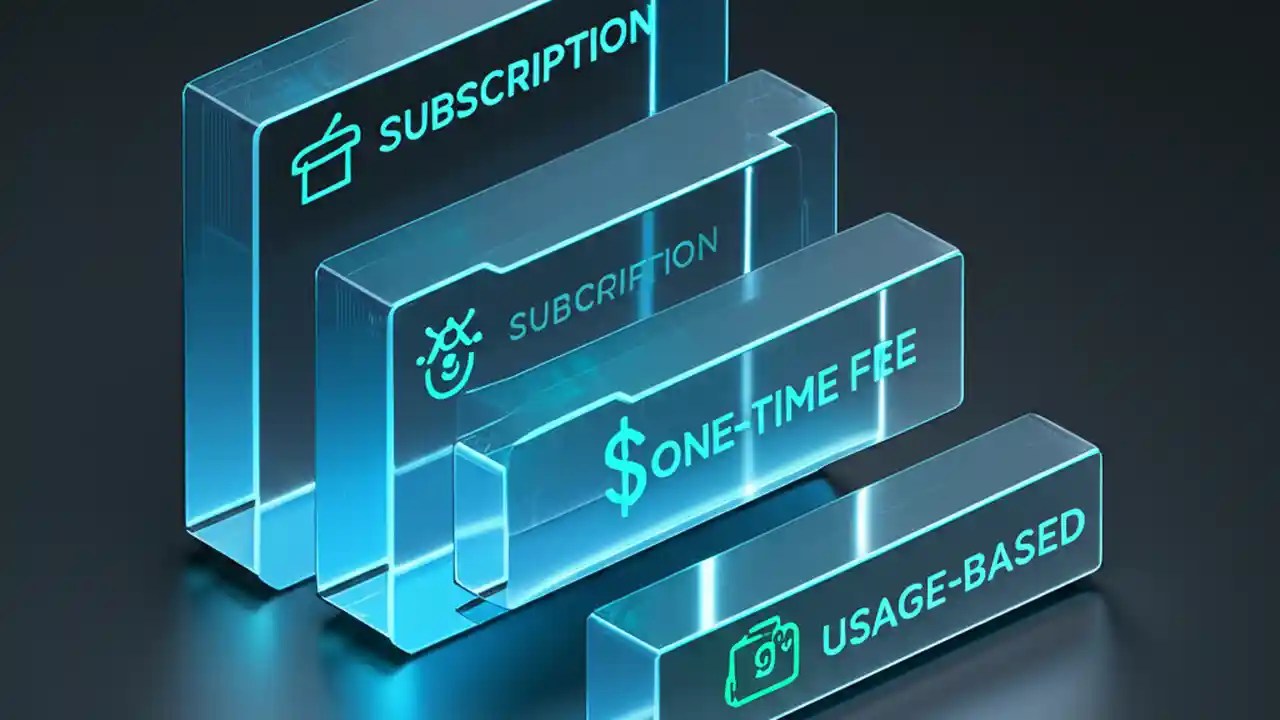 SUBSCRIPTION

SUBCRIPTION

$ONE-TIME FEE

USAGE-BASED