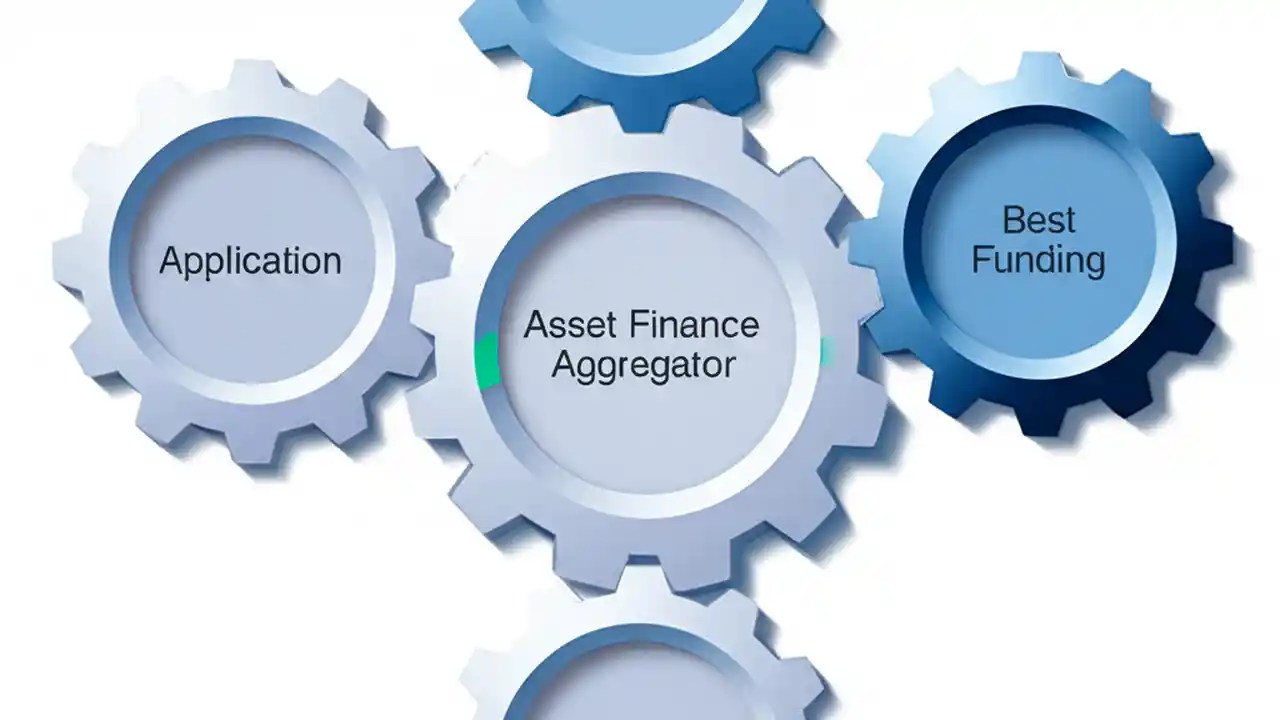 Application

Asset Finance Aggregator

Best Funding