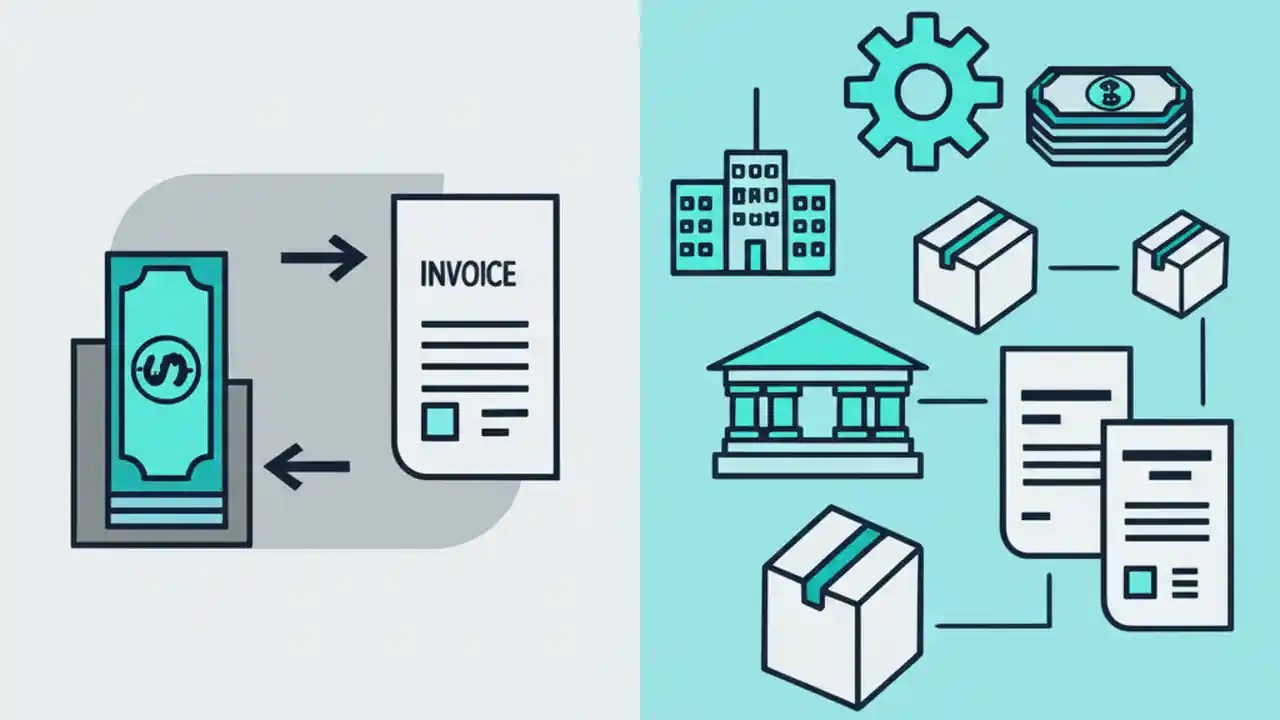 INVOICE