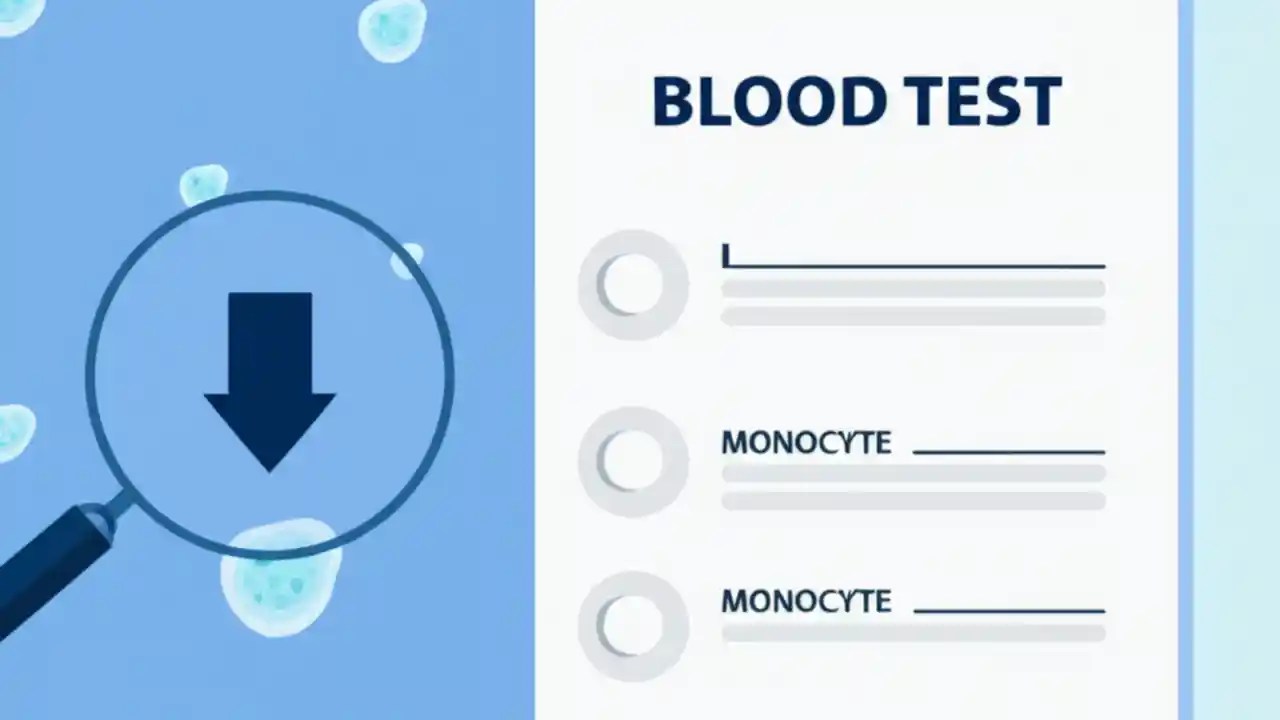 BLOOD TEST

MONOCYTE

MONOCYTE