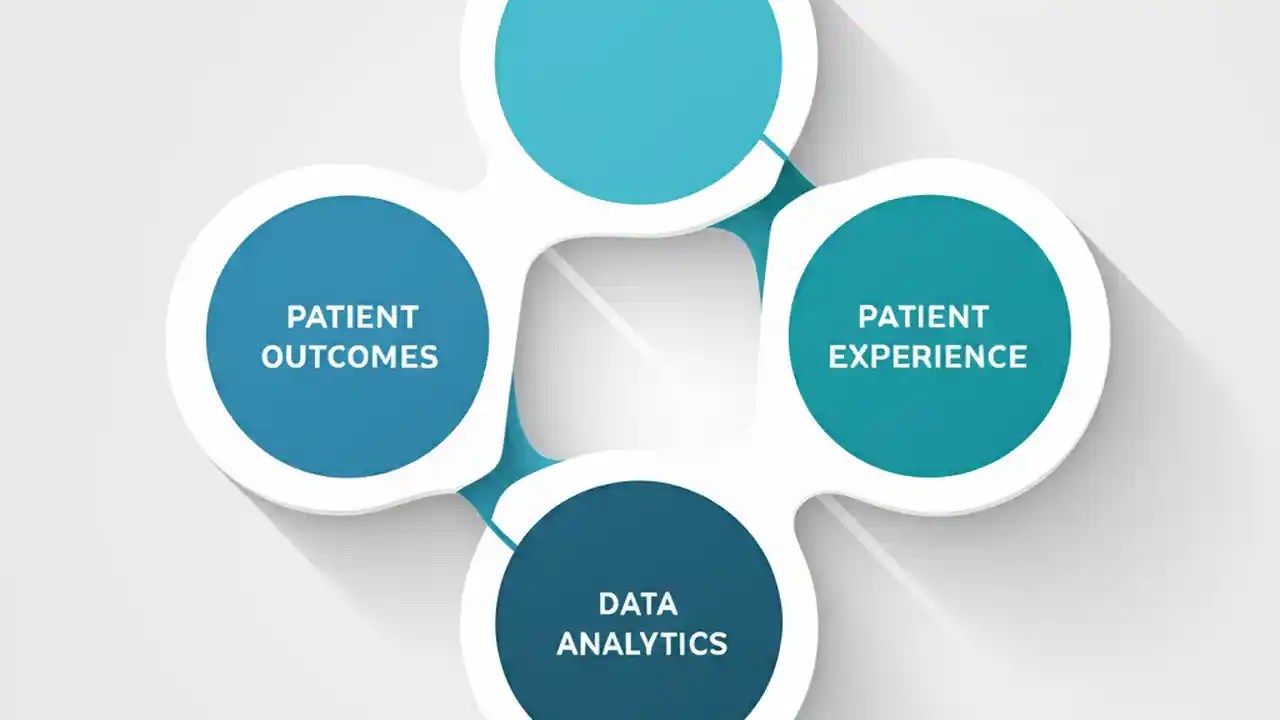 PATIENT OUTCOMES

PATIENT EXPERIENCE

DATA ANALYTICS