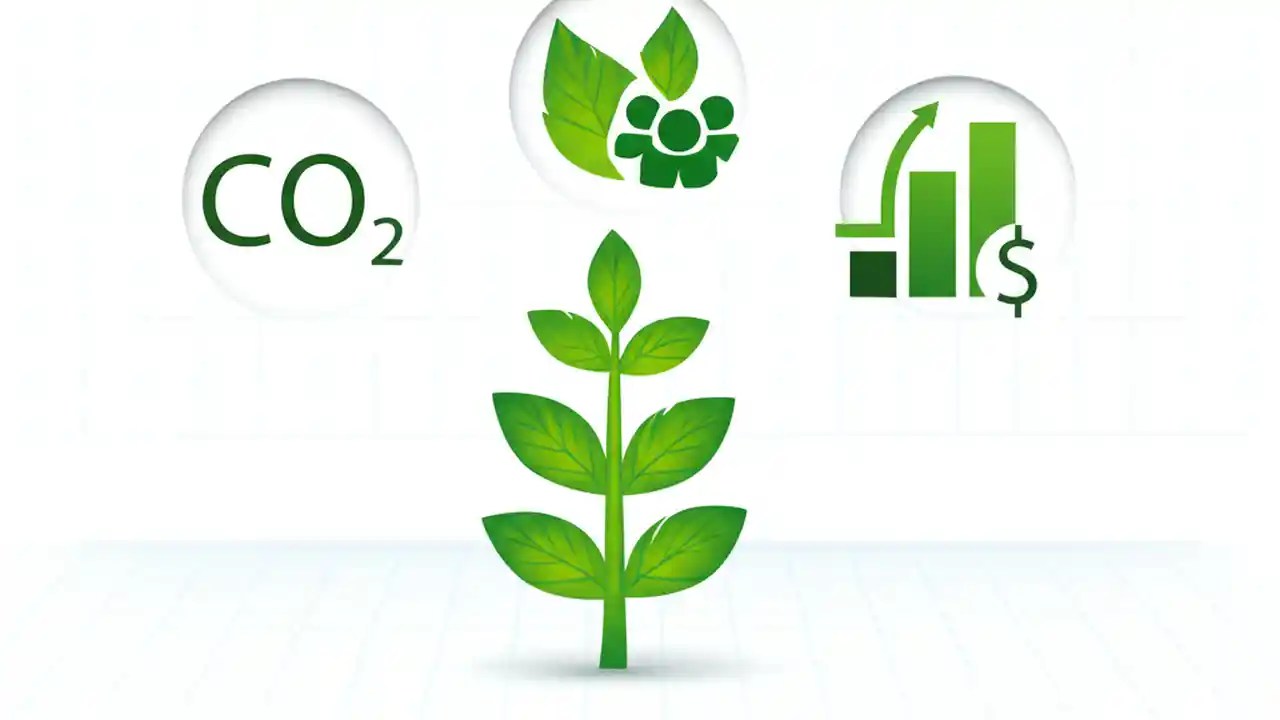 $CO_2$

$