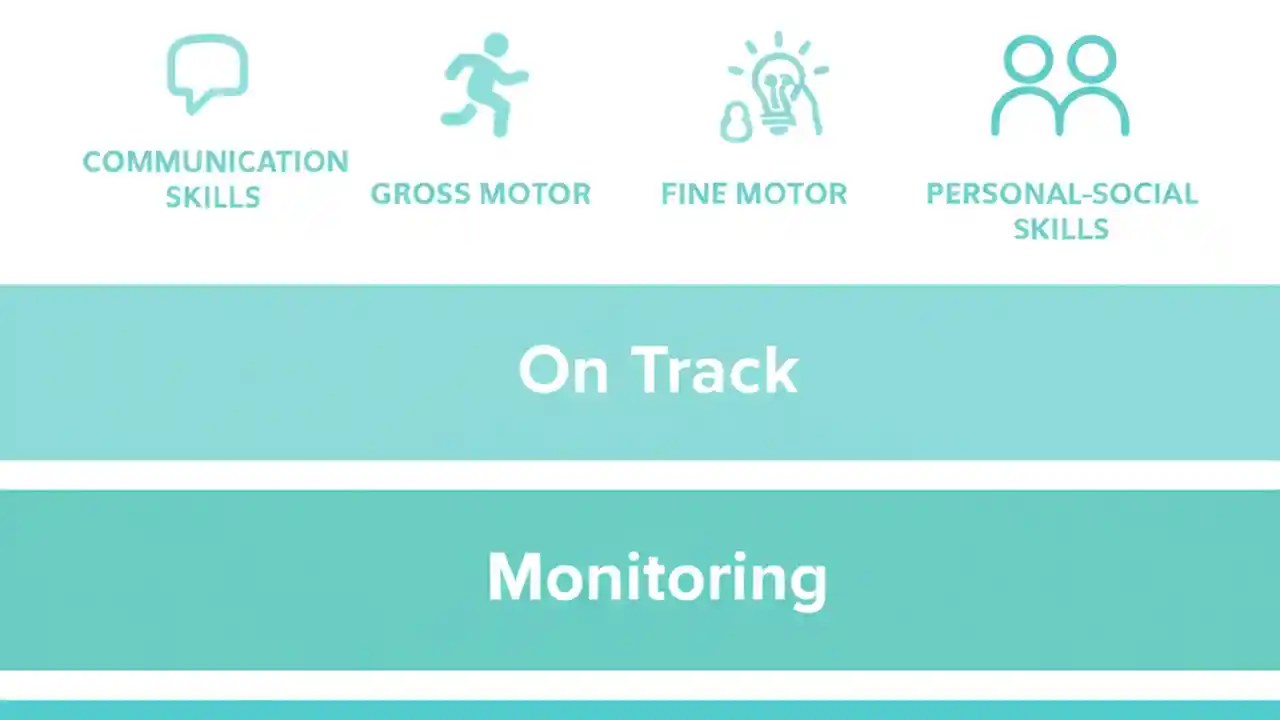 COMMUNICATION SKILLS

GROSS MOTOR

FINE MOTOR

PERSONAL-SOCIAL SKILLS

On Track

Monitoring