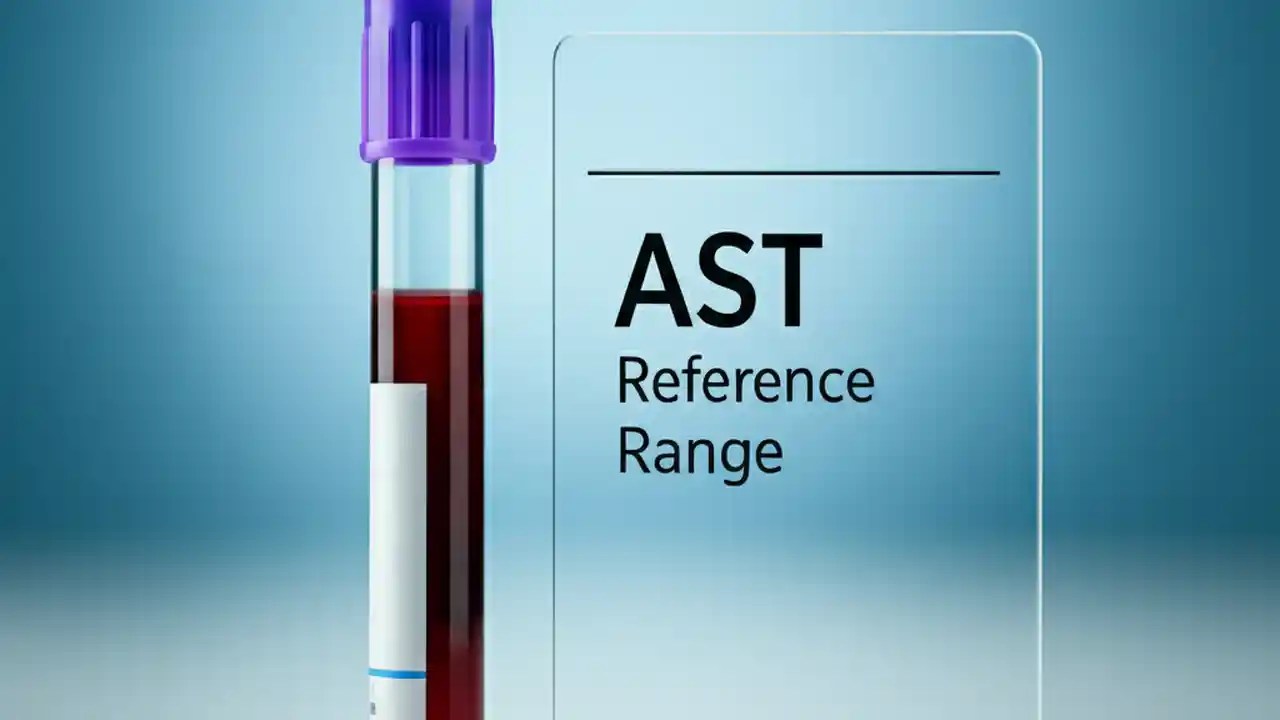 AST
Reference Range