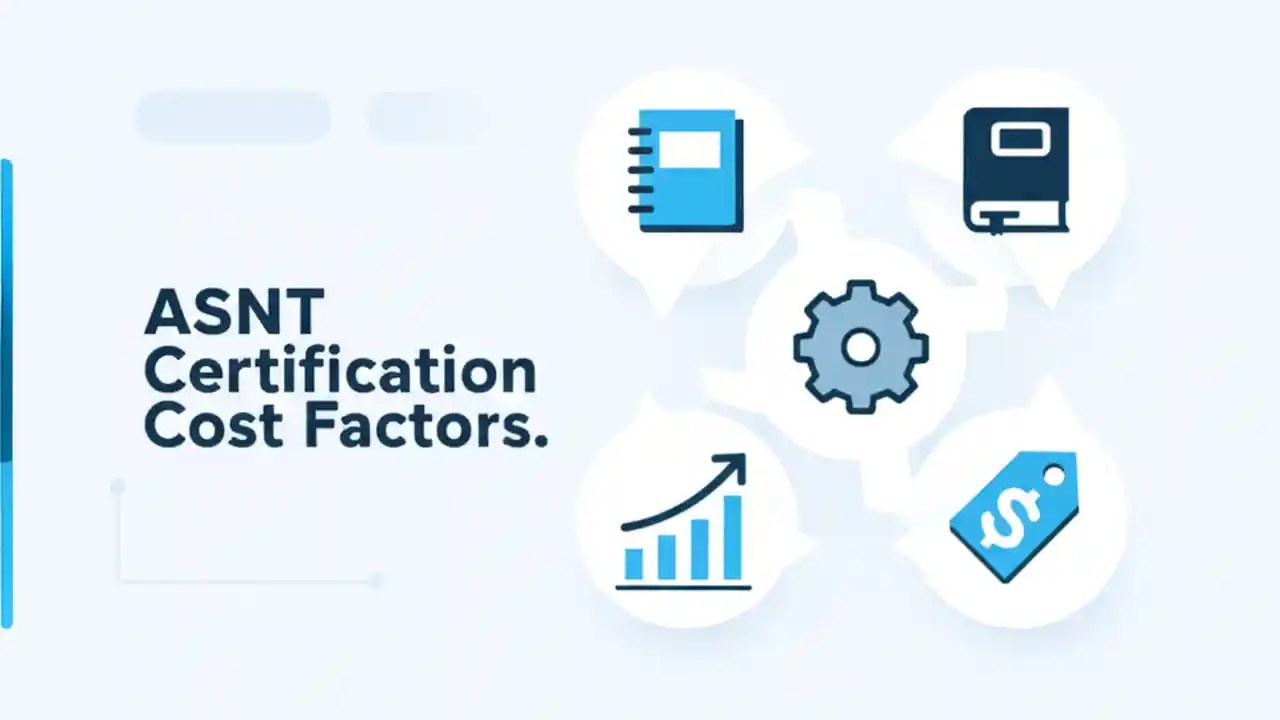 ASNT Certification Cost Factors.

$