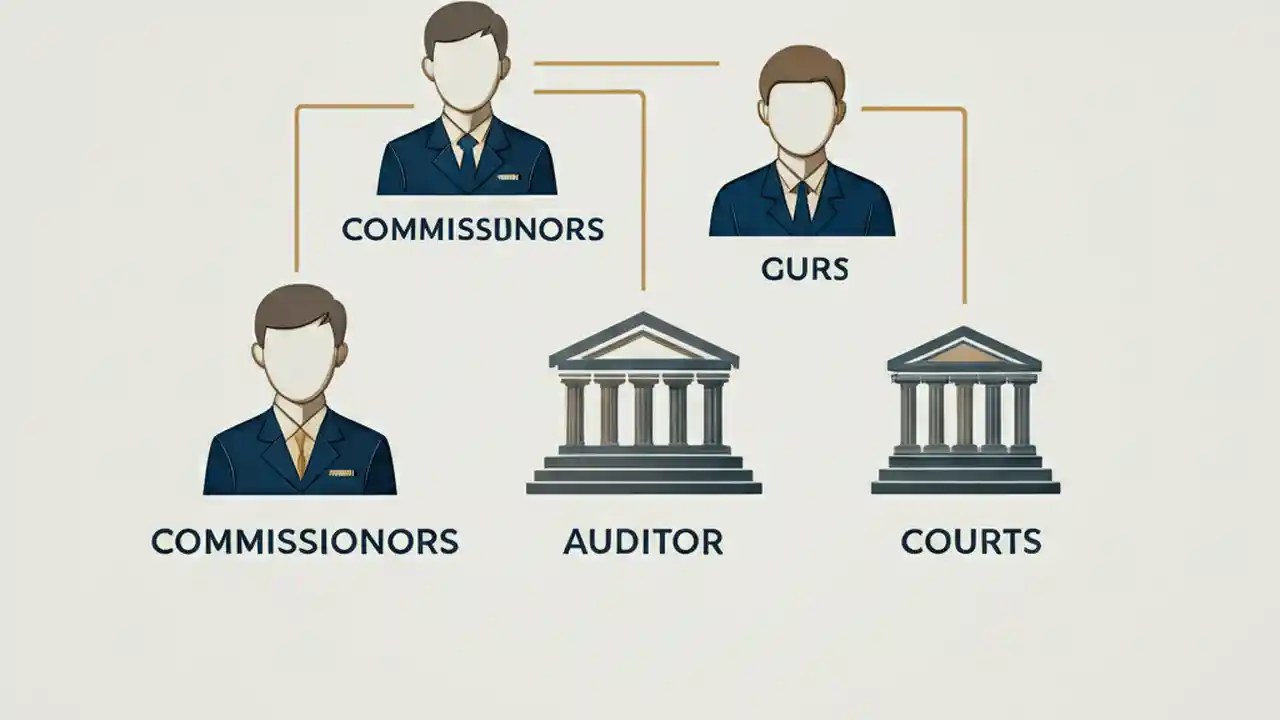 COMMISSUNORS

GURS

COMMISSIONORS

AUDITOR

COURTS