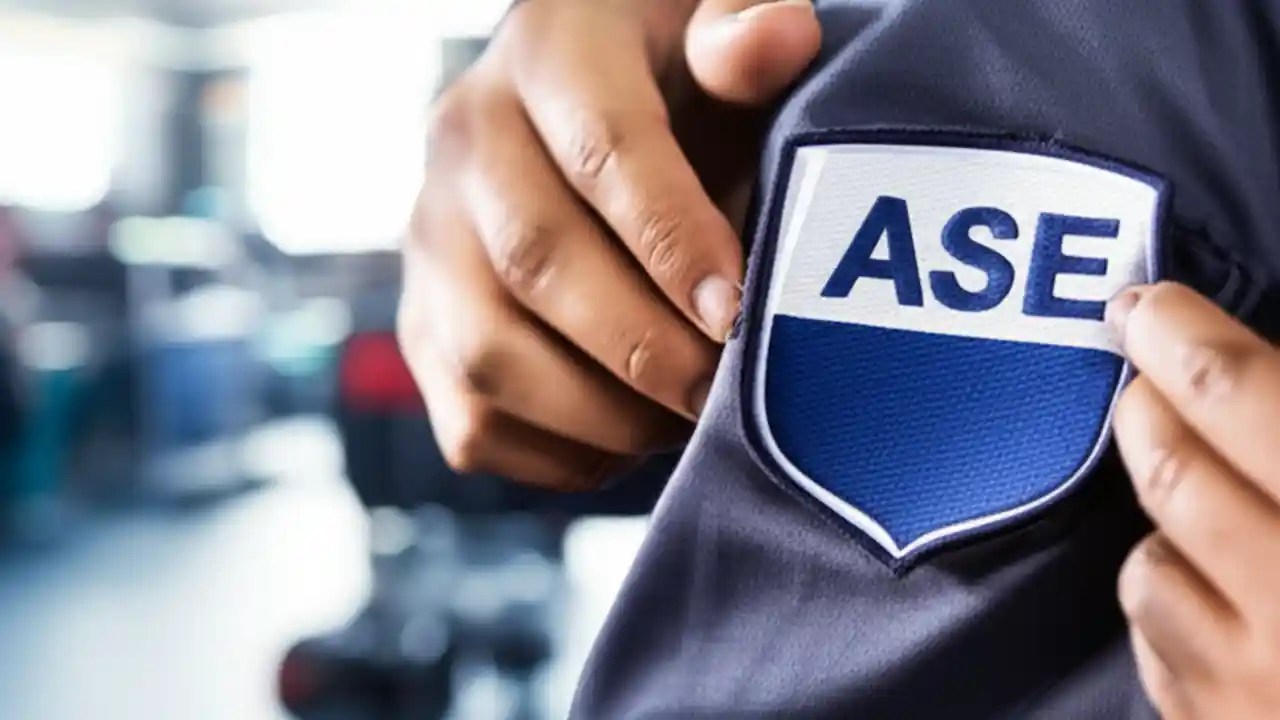 ASE