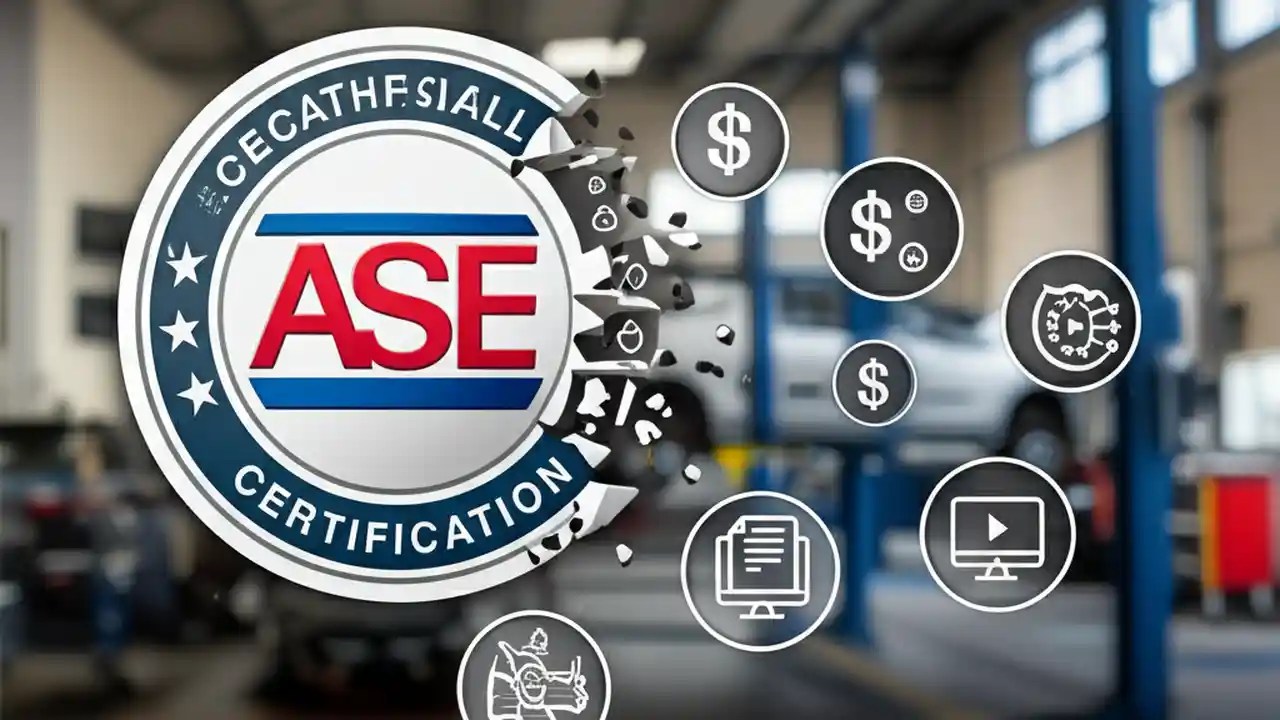 CECATHFSIALL

ASE

CERTIFICATION

$

$

$