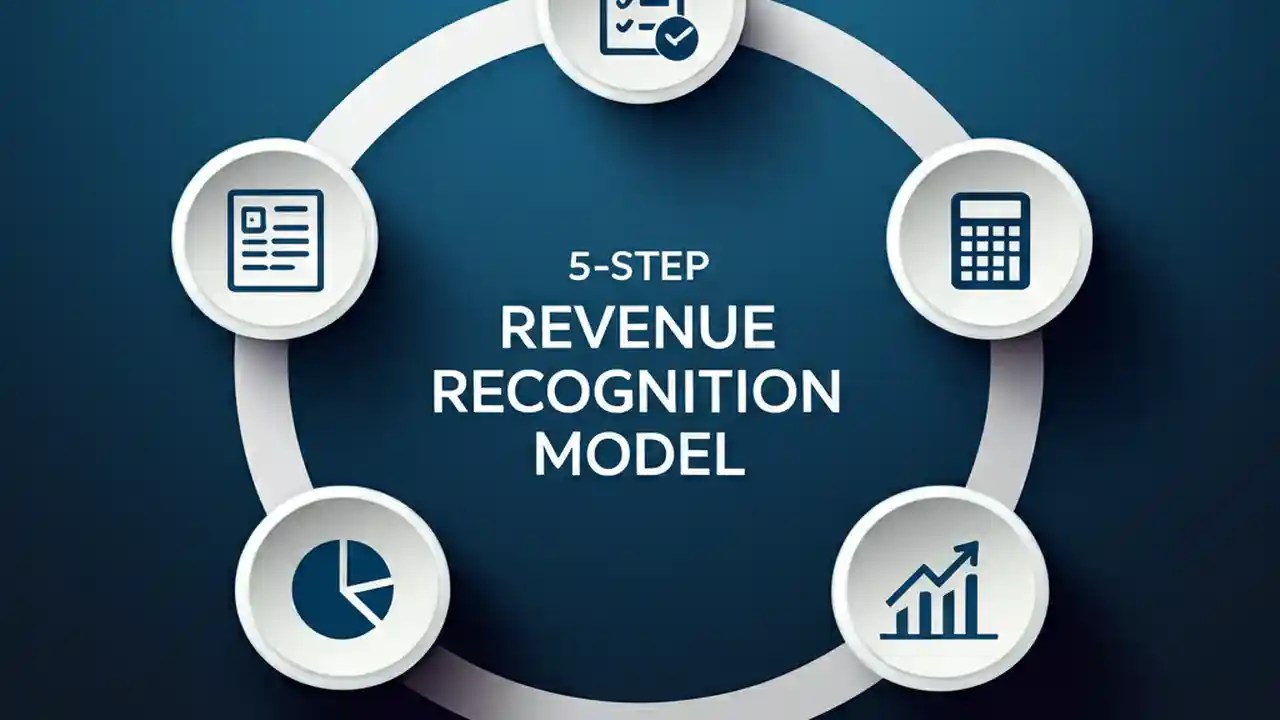 5-STEP
REVENUE RECOGNITION MODEL