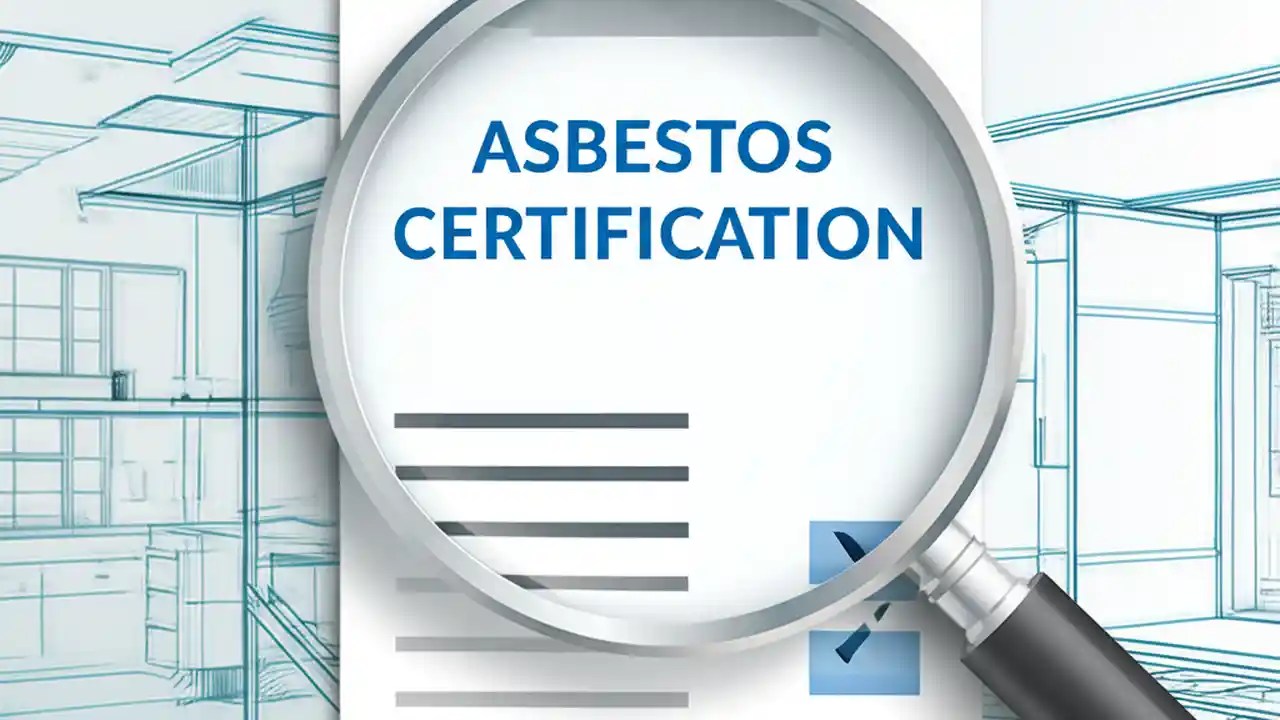 ASBESTOS CERTIFICATION