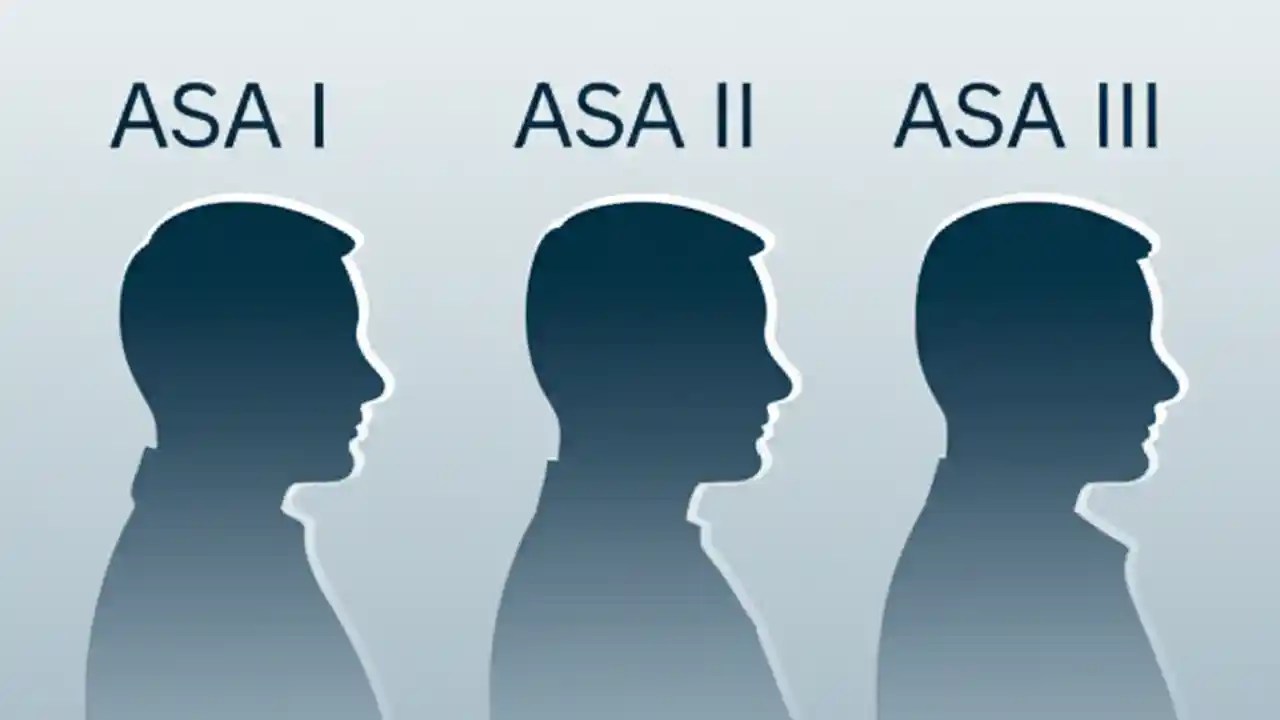 ASA I ASA II ASA III