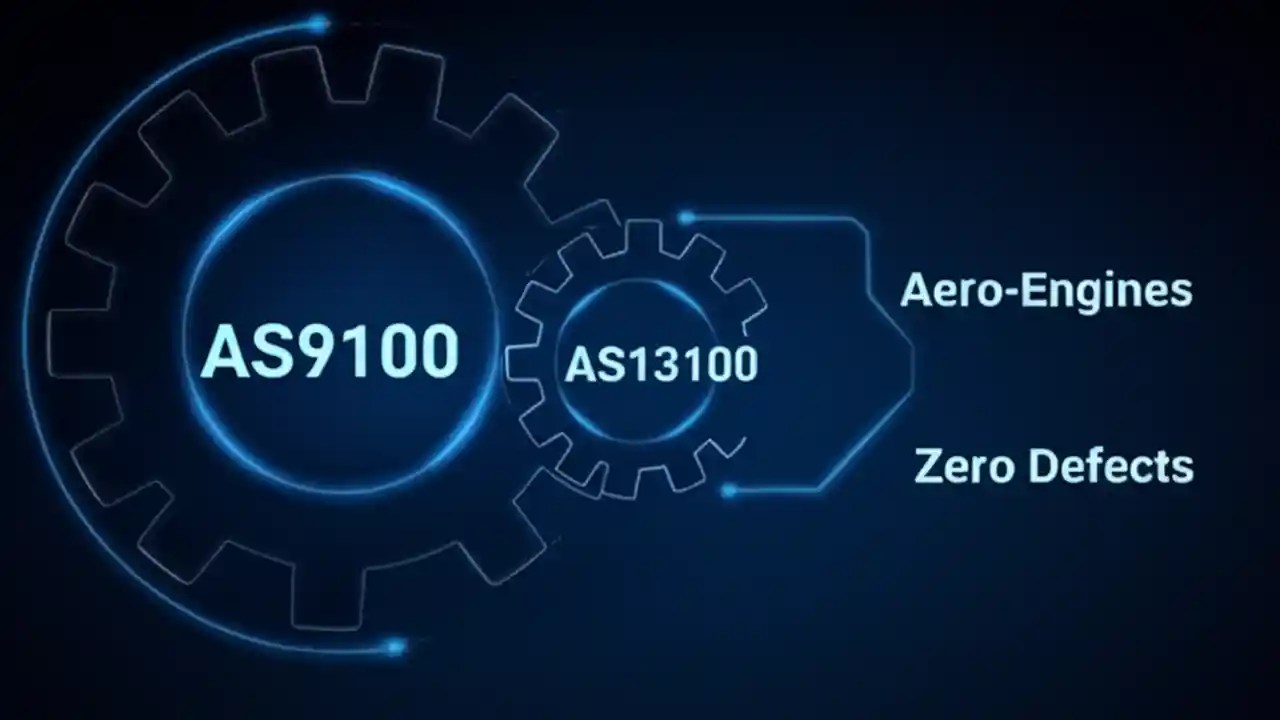 AS9100

AS13100

Aero-Engines

Zero Defects