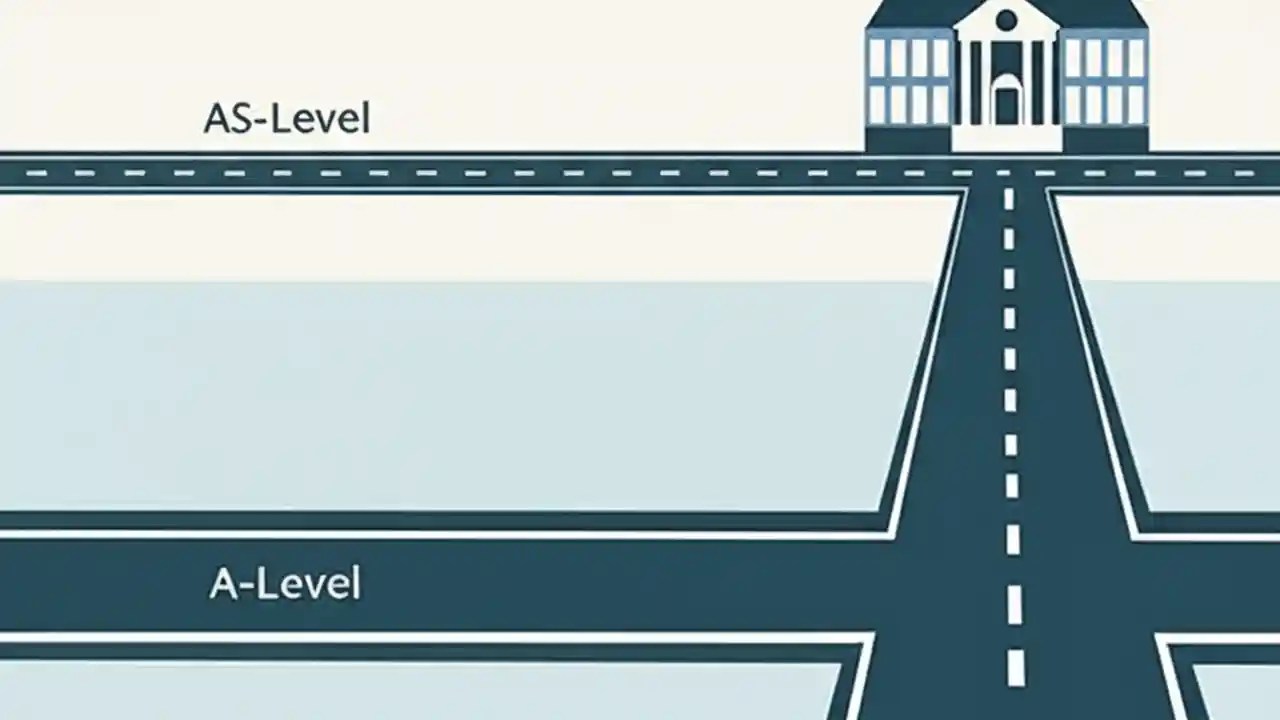 AS-Level

A-Level