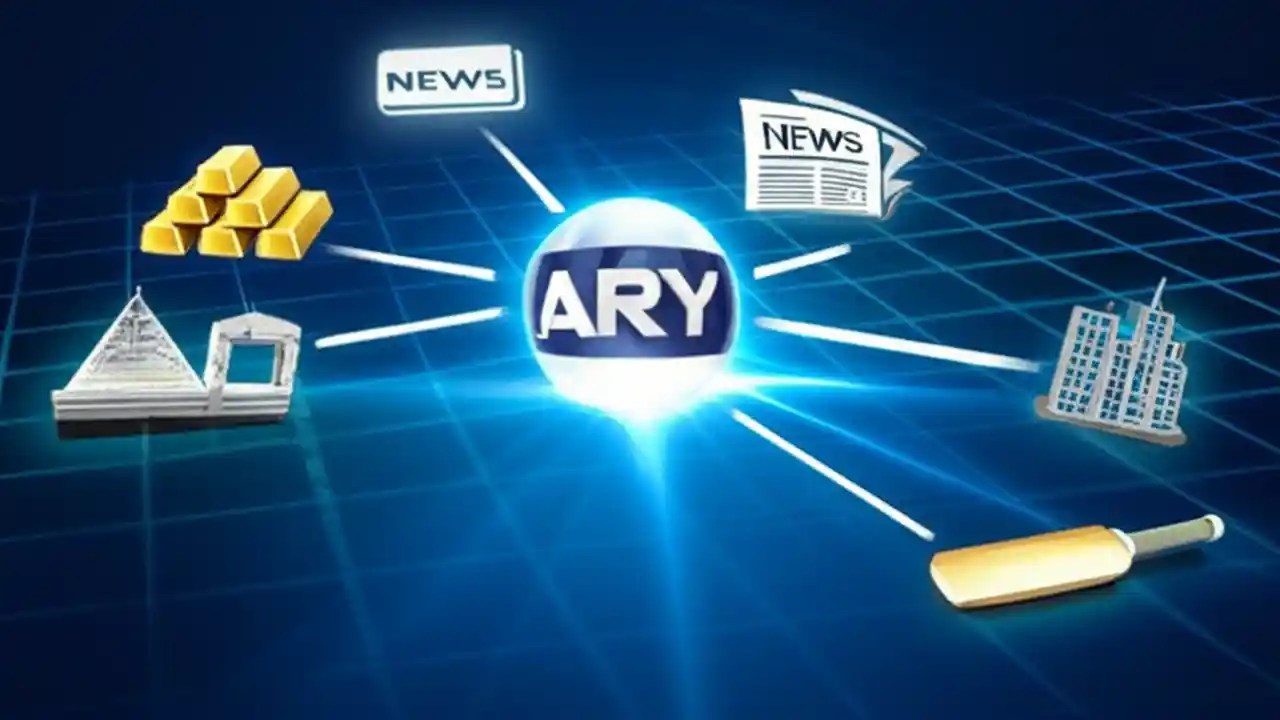 NEWS

NEWS

ARY