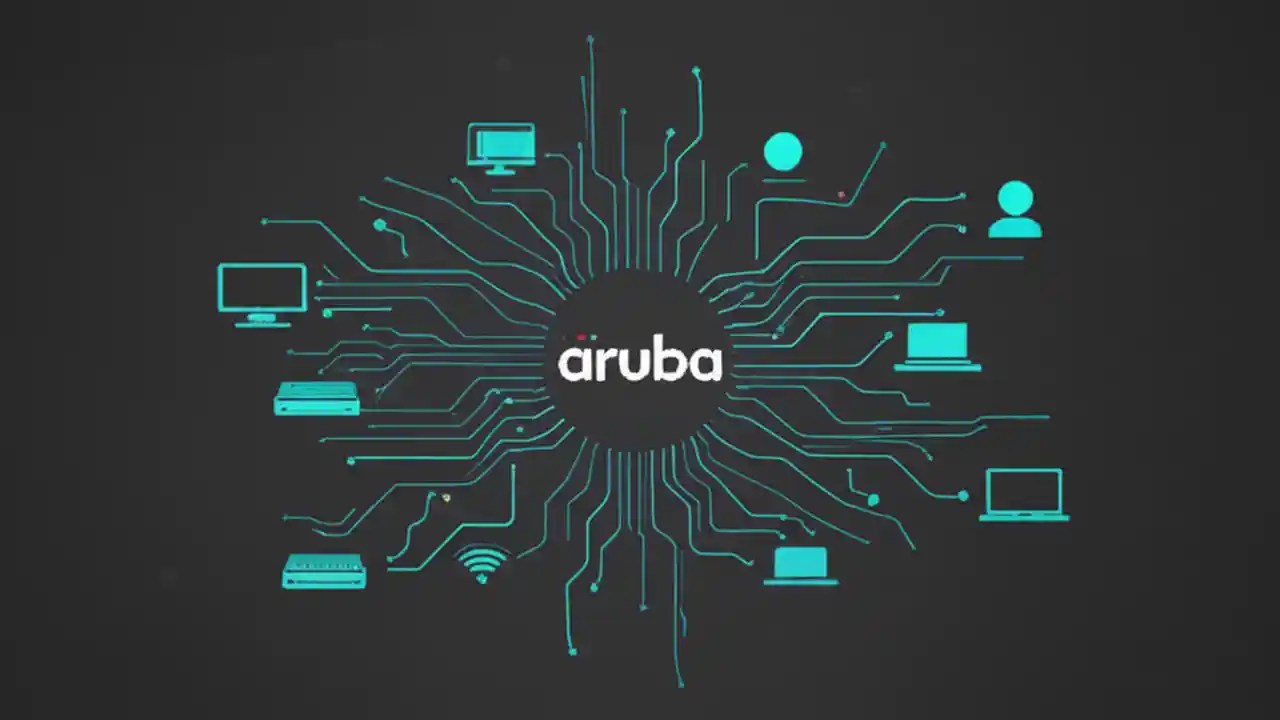 aruba