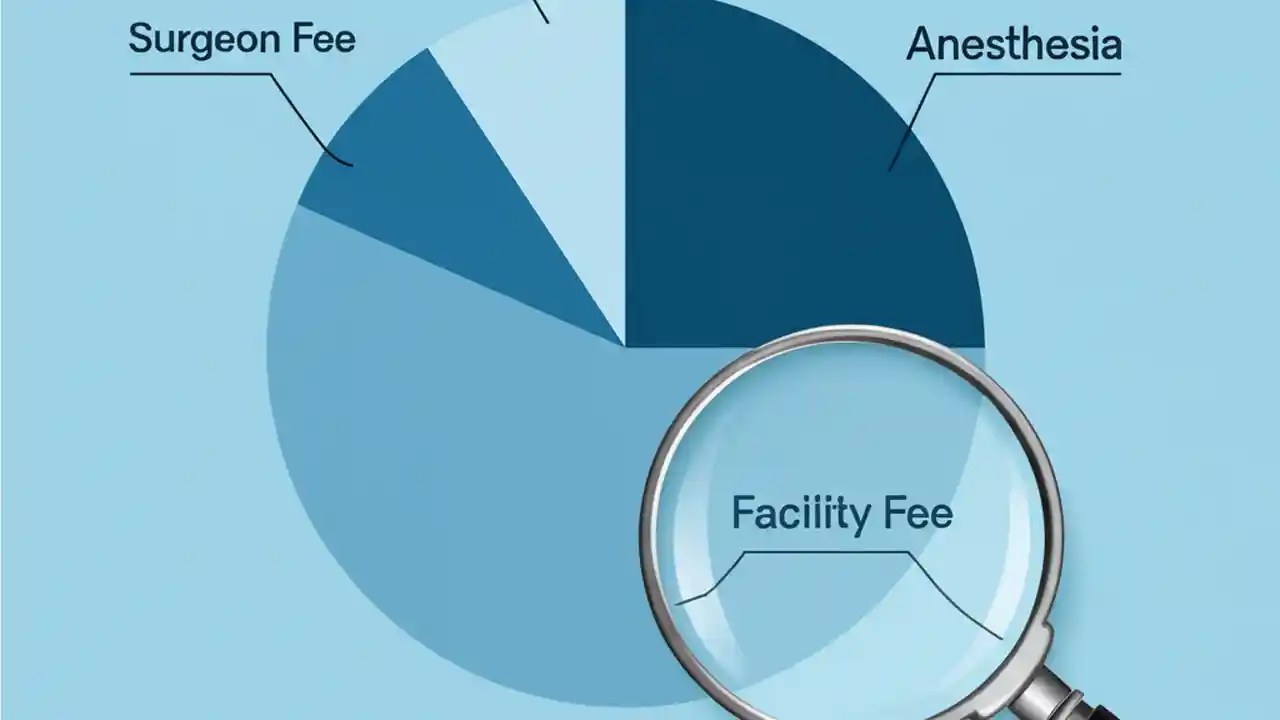 Surgeon Fee

Anesthesia

Facility Fee