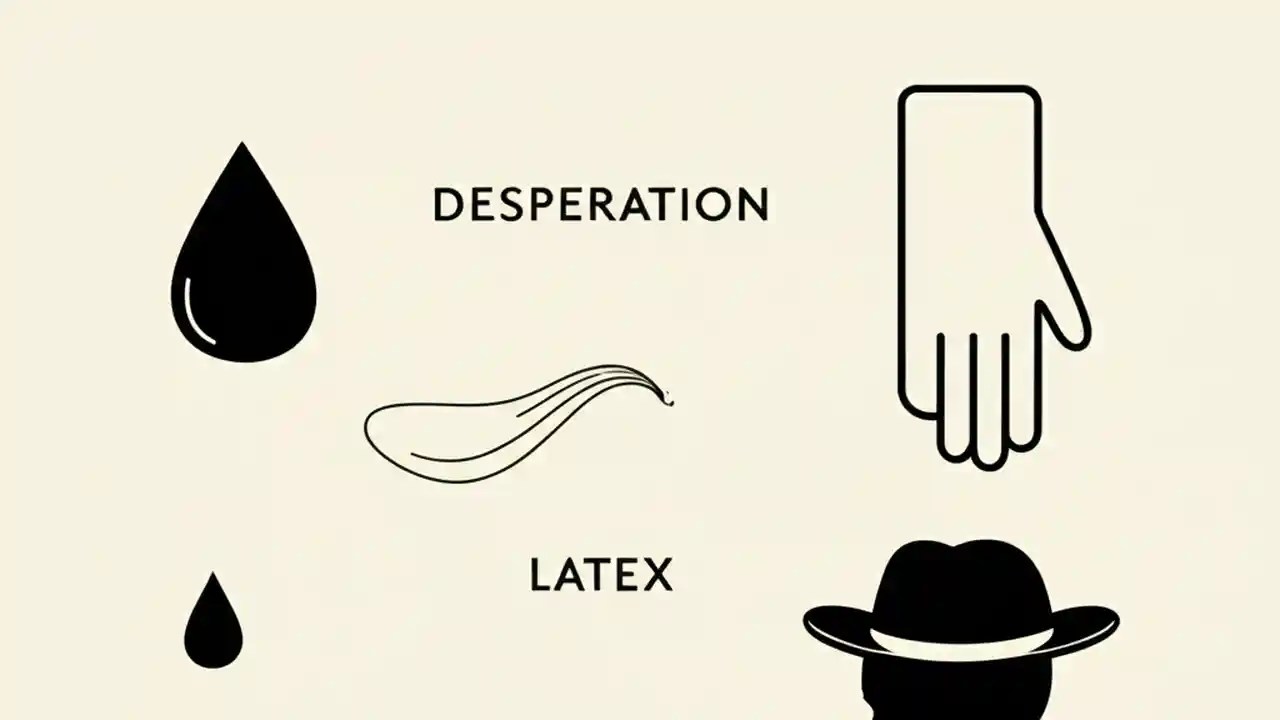 DESPERATION

LATEX