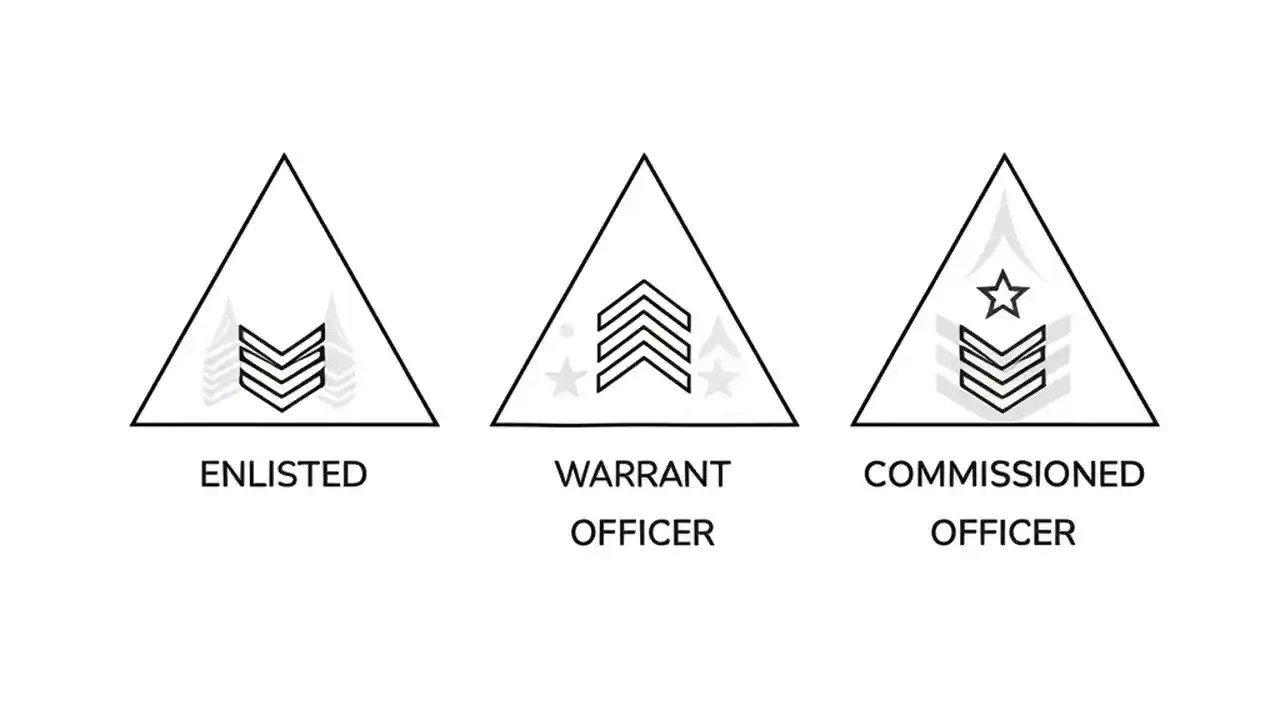 ENLISTED

WARRANT OFFICER

COMMISSIONED OFFICER