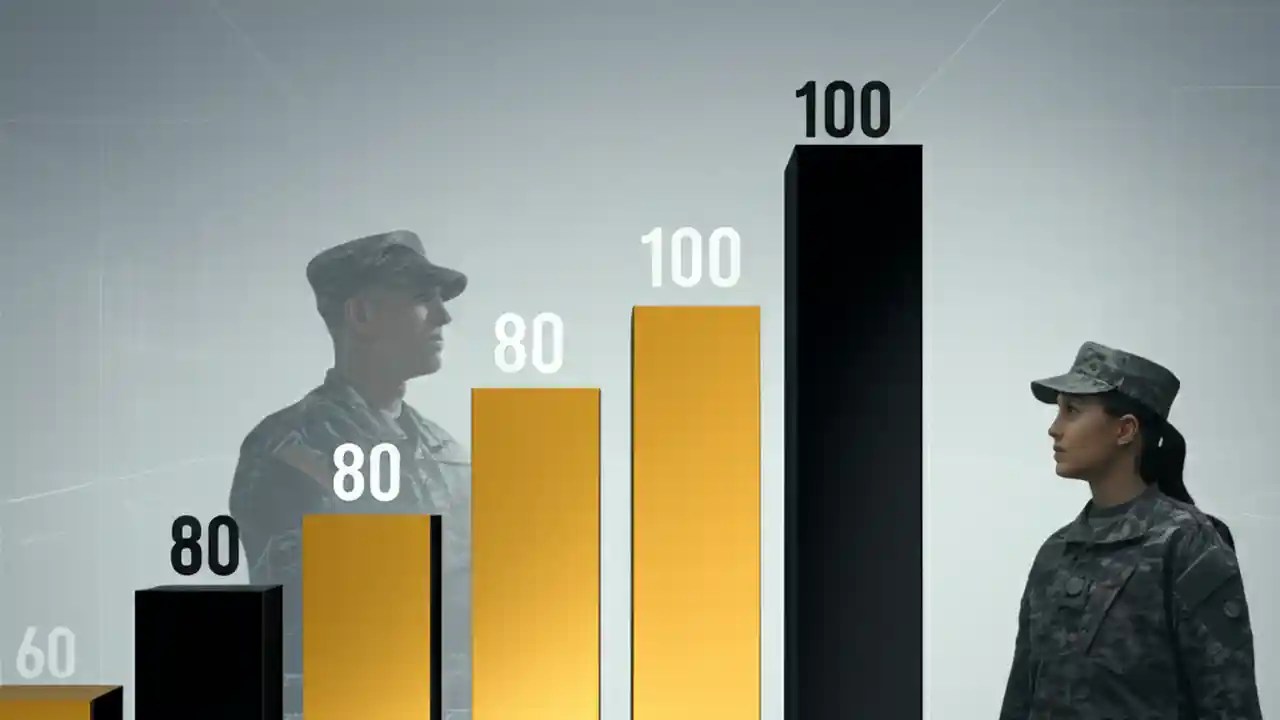 60
80
80
80
100
100