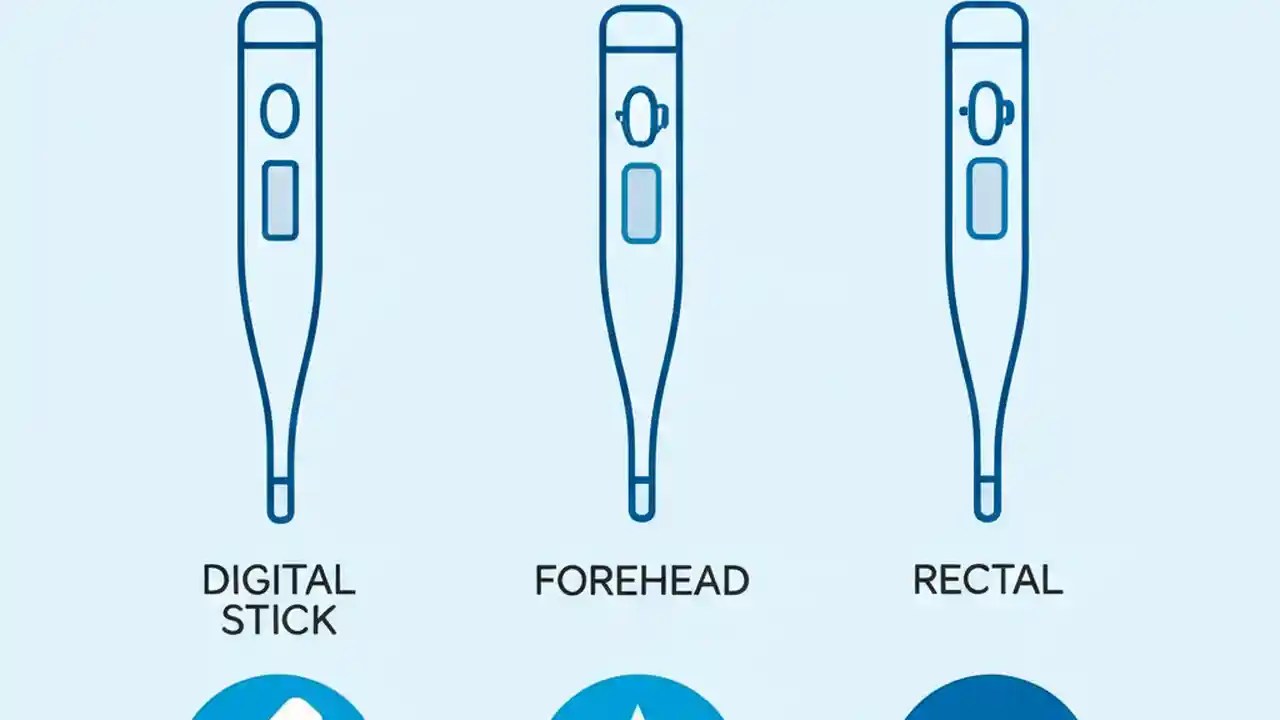 DIGITAL STICK

FOREHEAD

RECTAL