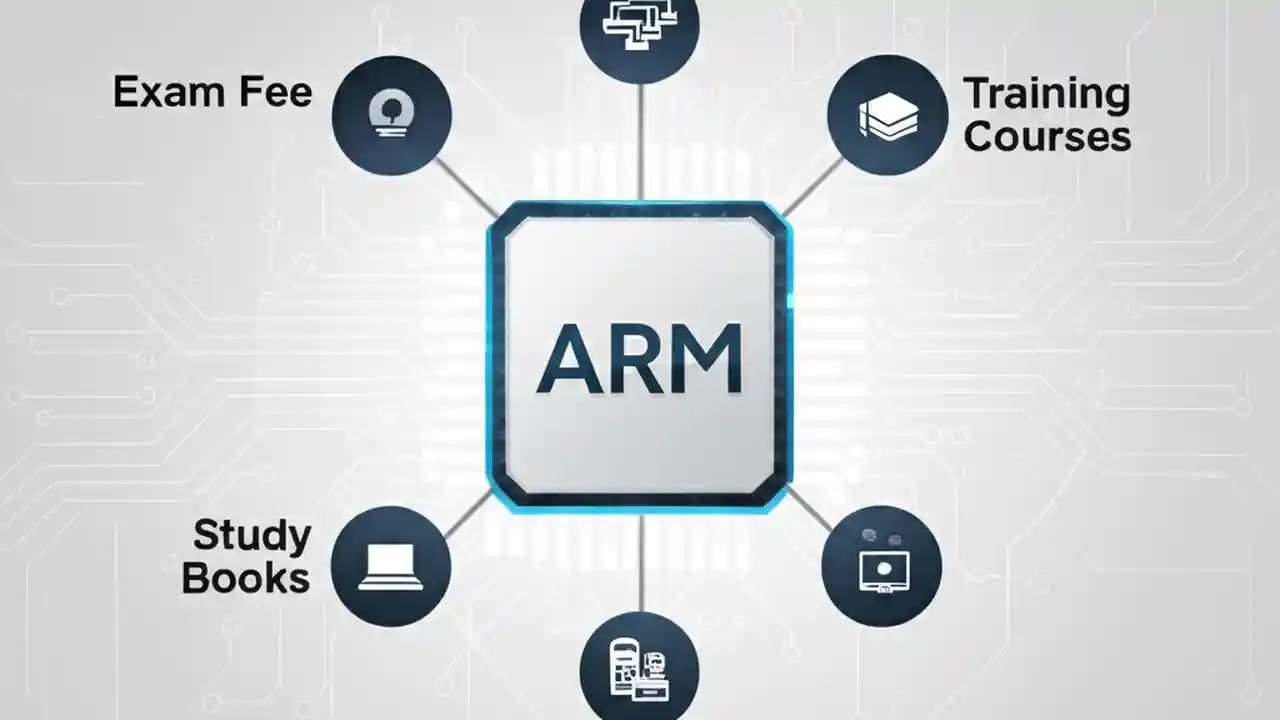 Exam Fee

Training Courses

ARM

Study Books