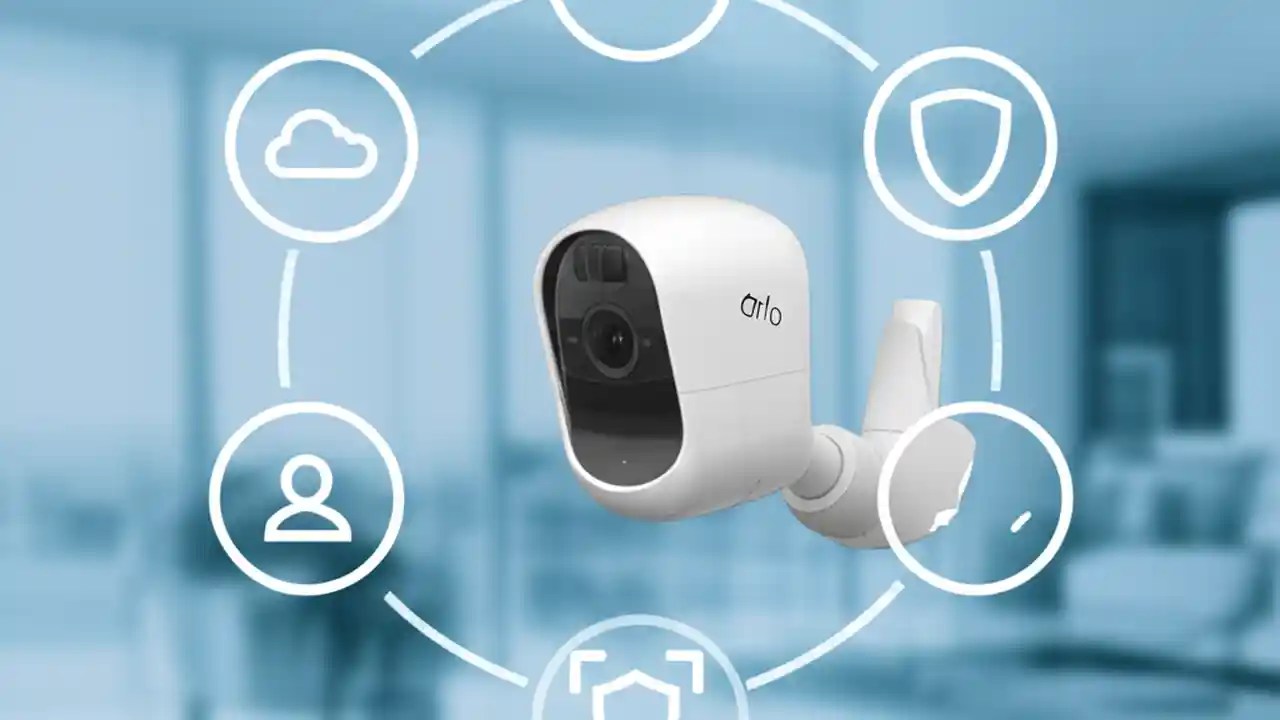 arlo