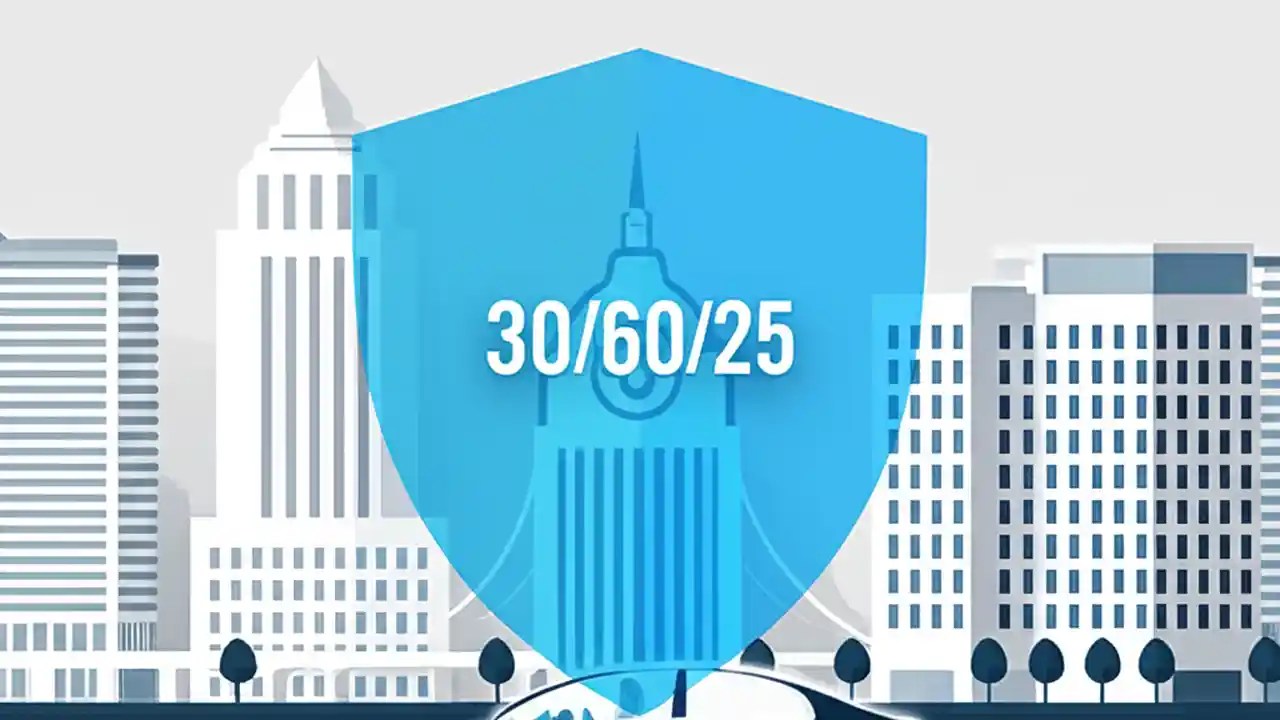 30/60/25