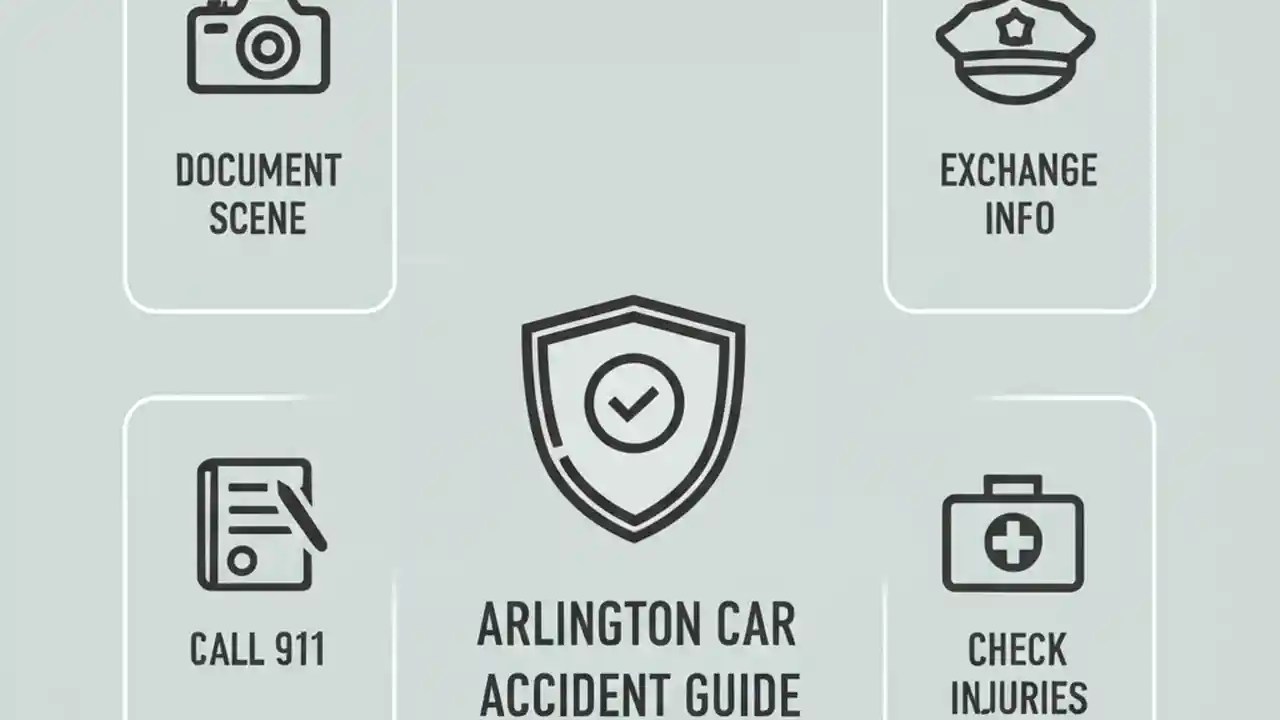 DOCUMENT SCENE

EXCHANGE INFO

CALL 911

ARLINGTON CAR ACCIDENT GUIDE

CHECK INJURIES