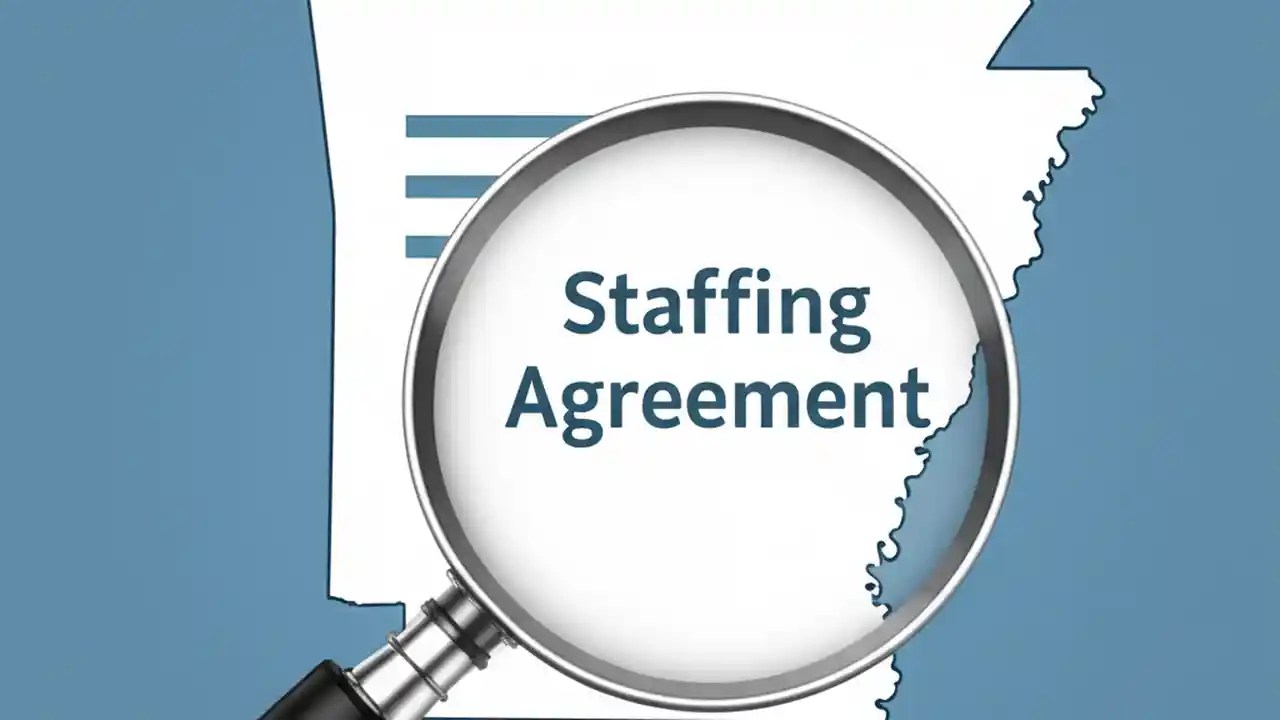 Staffing Agreement