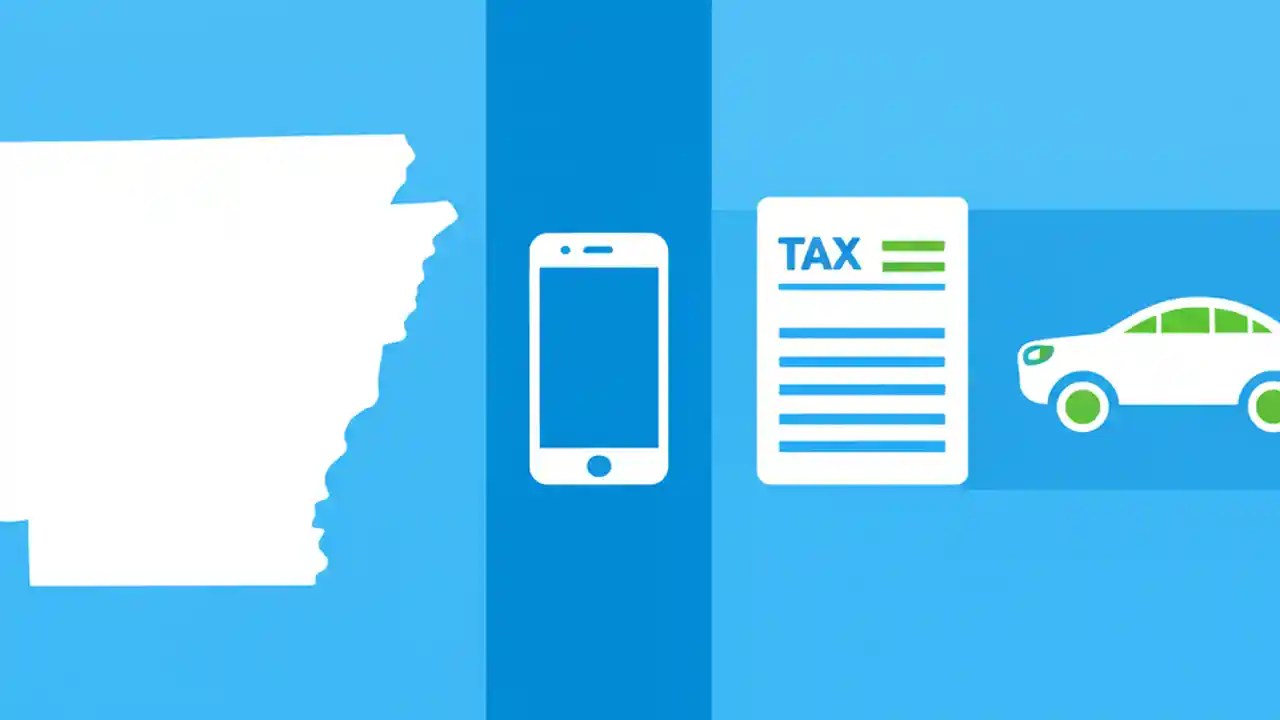 TAX