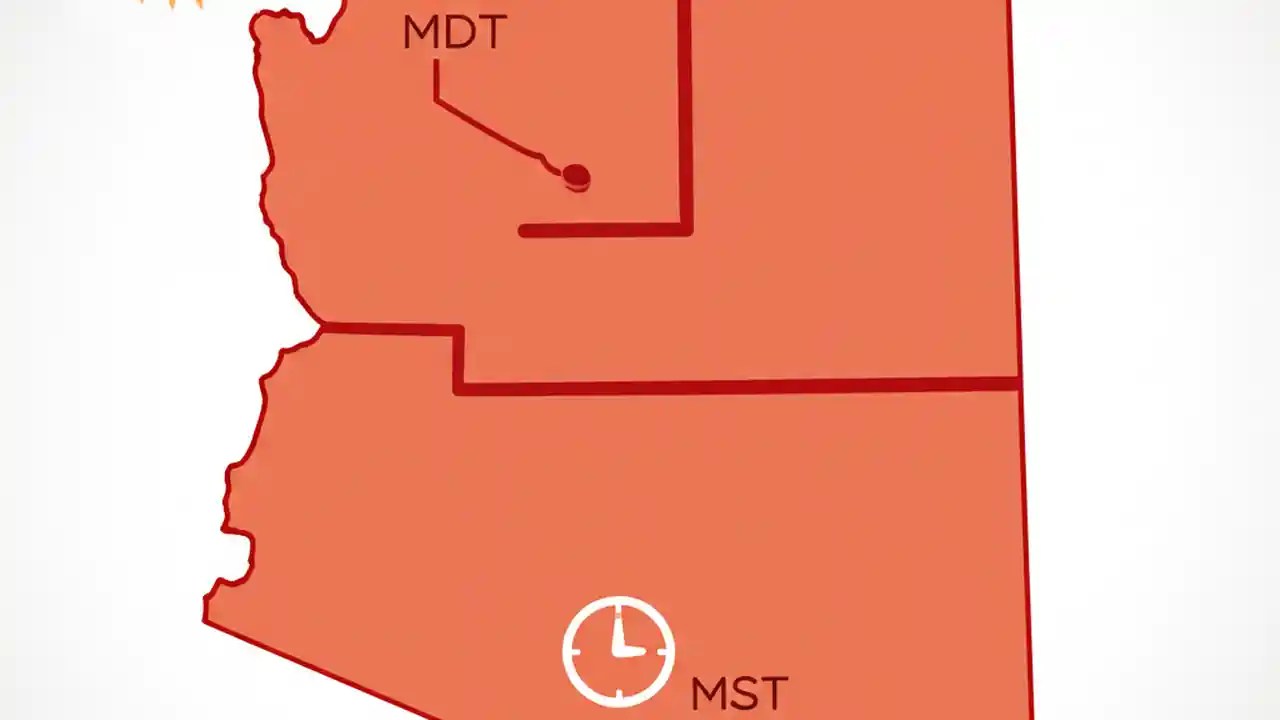 MDT

MST