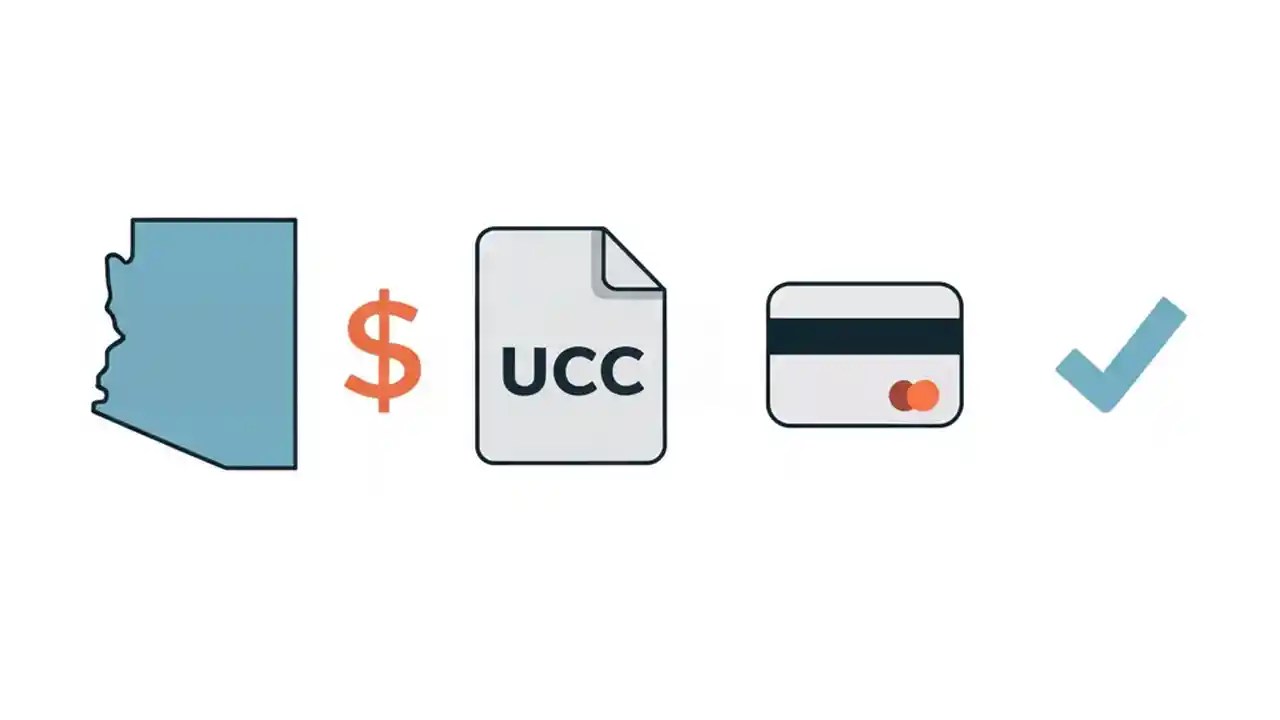 $ UCC