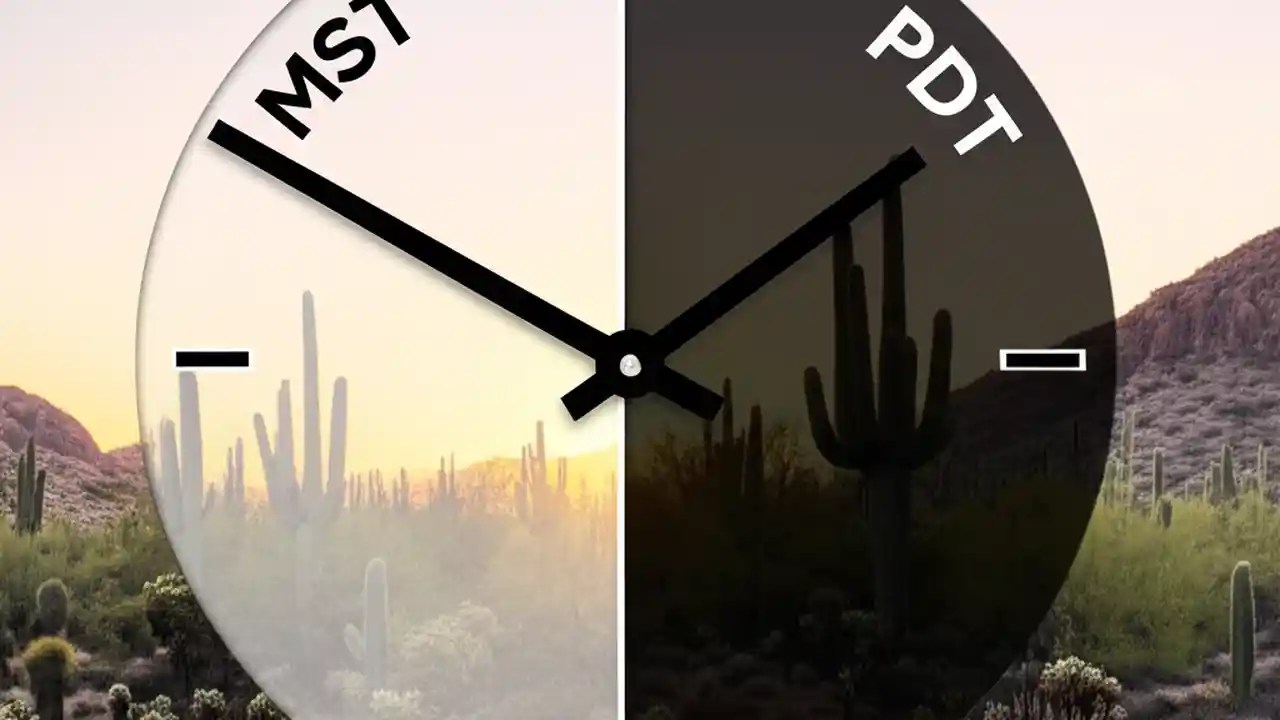 MST

PDT