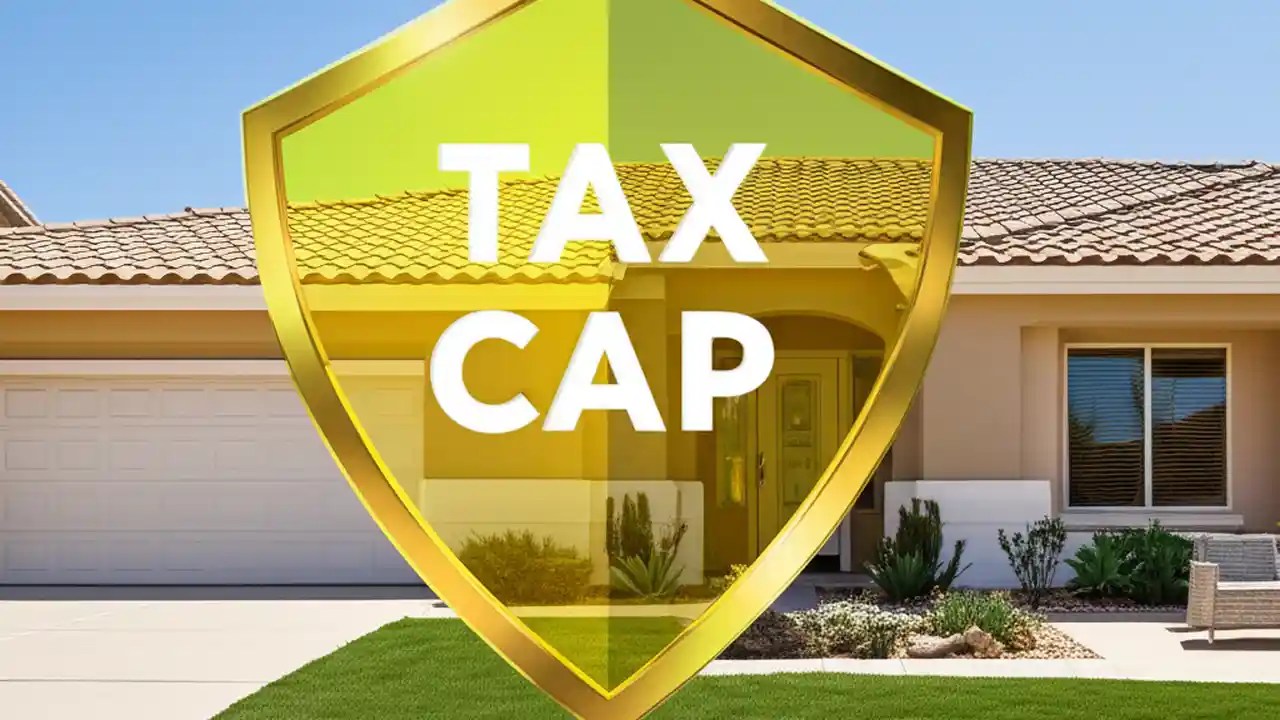 TAX
CAP