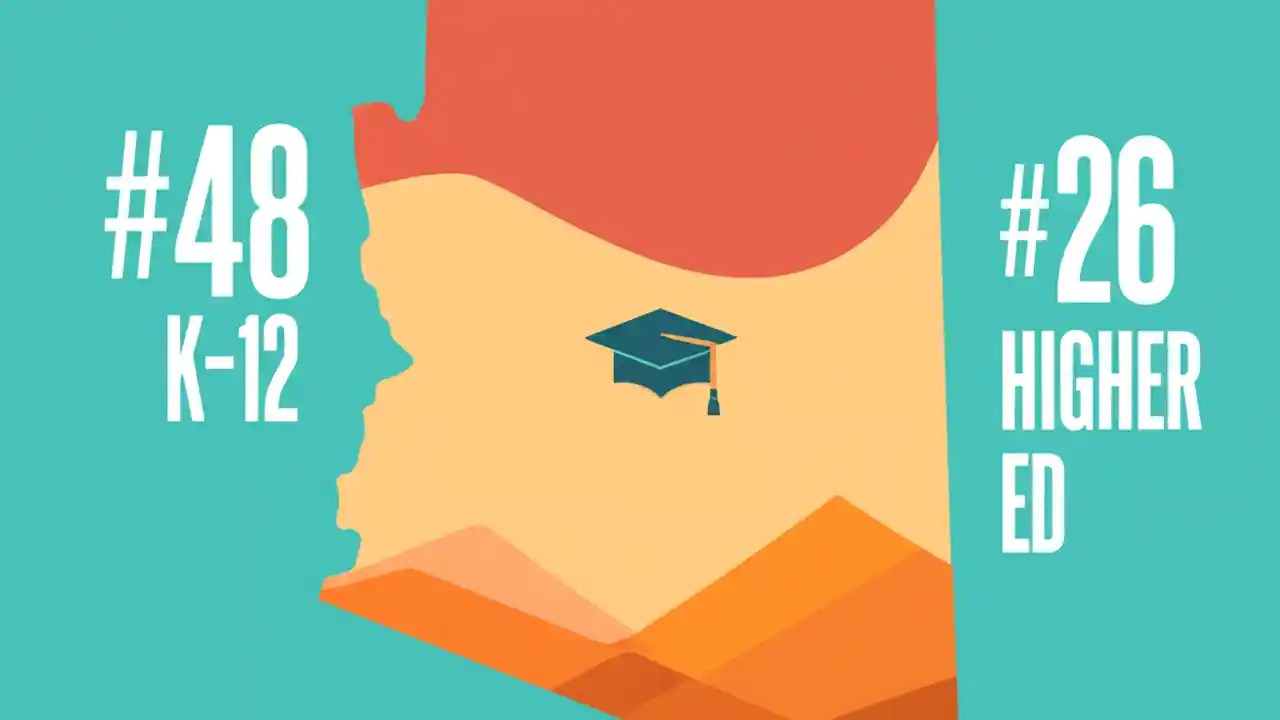 #48
K-12

#26
HIGHER
ED