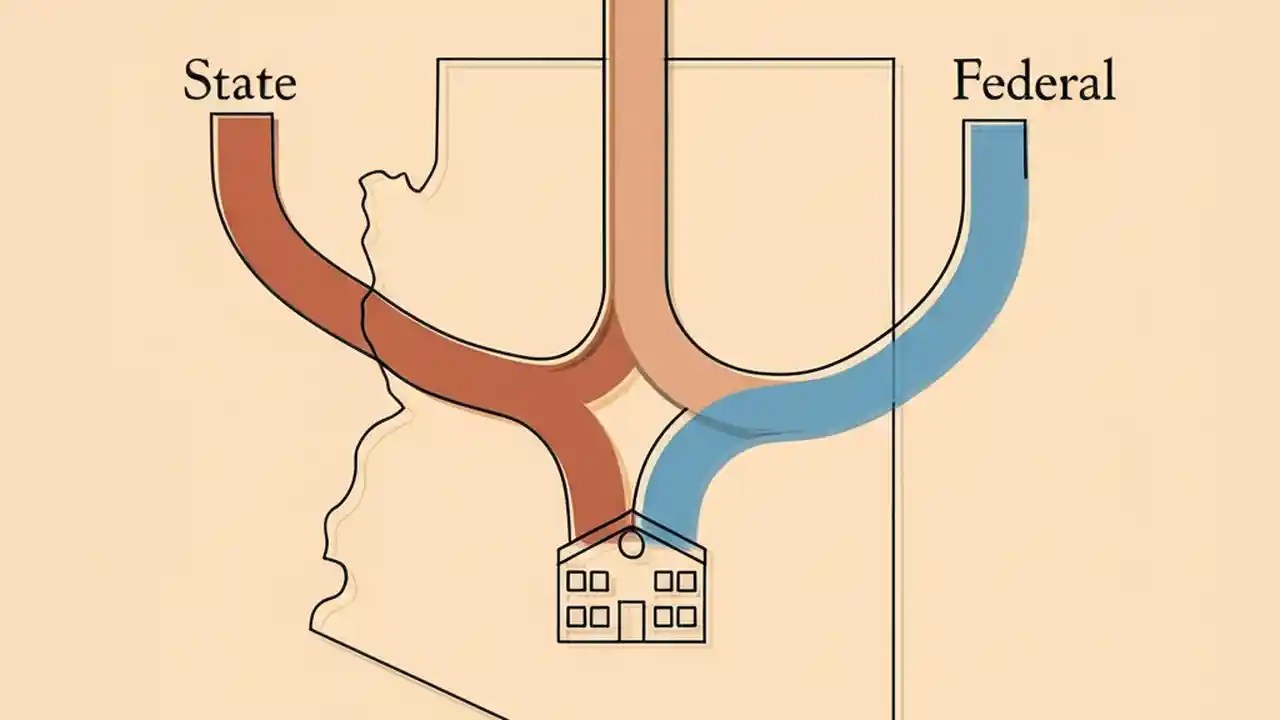 State

Federal