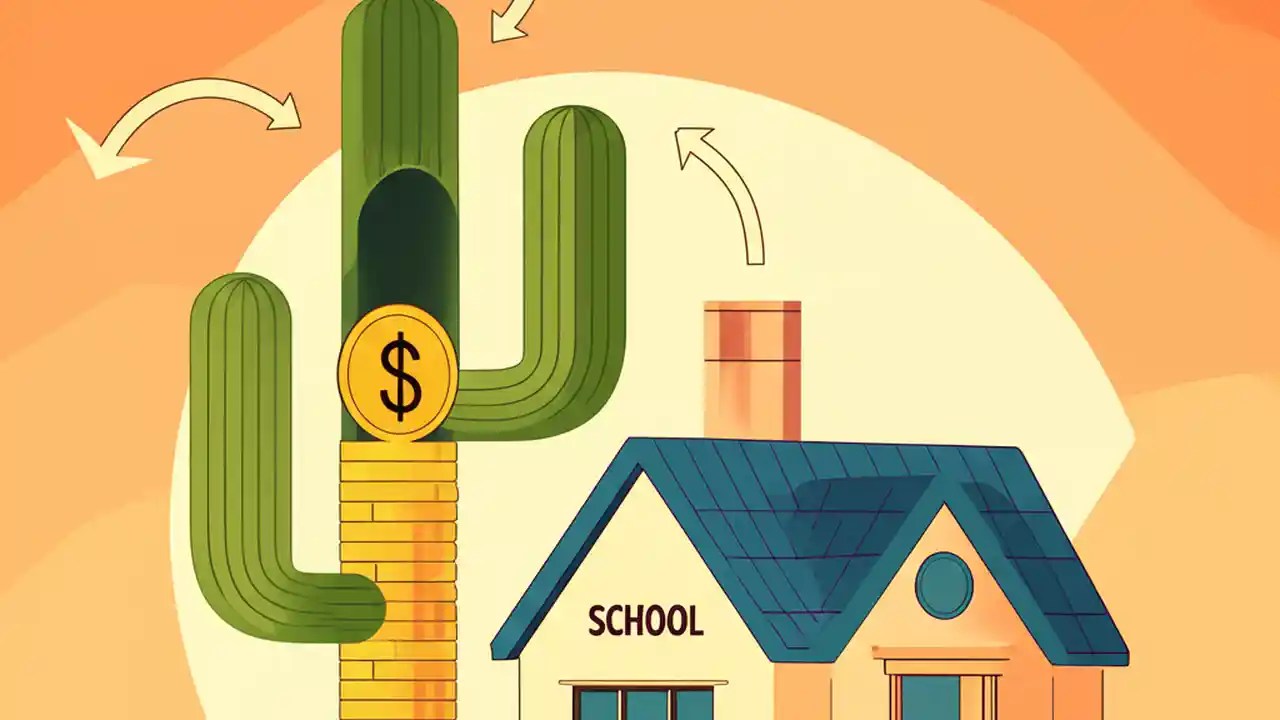 $
SCHOOL