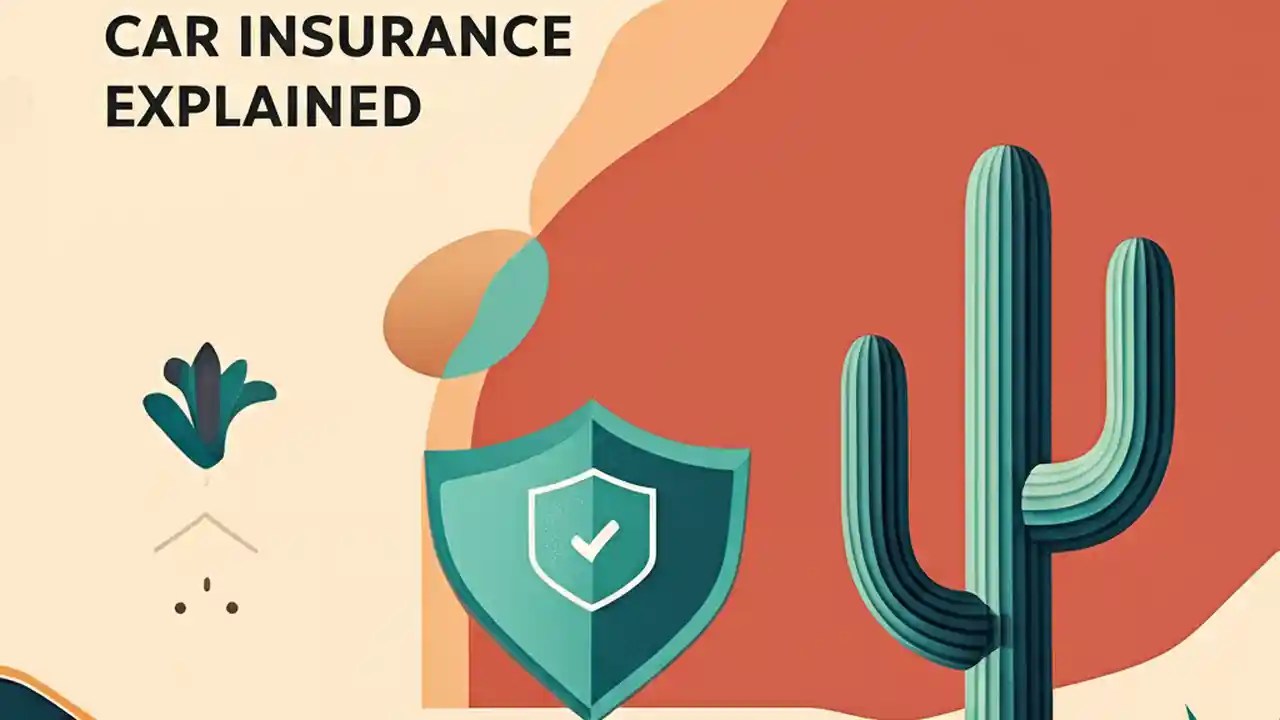 CAR INSURANCE
EXPLAINED