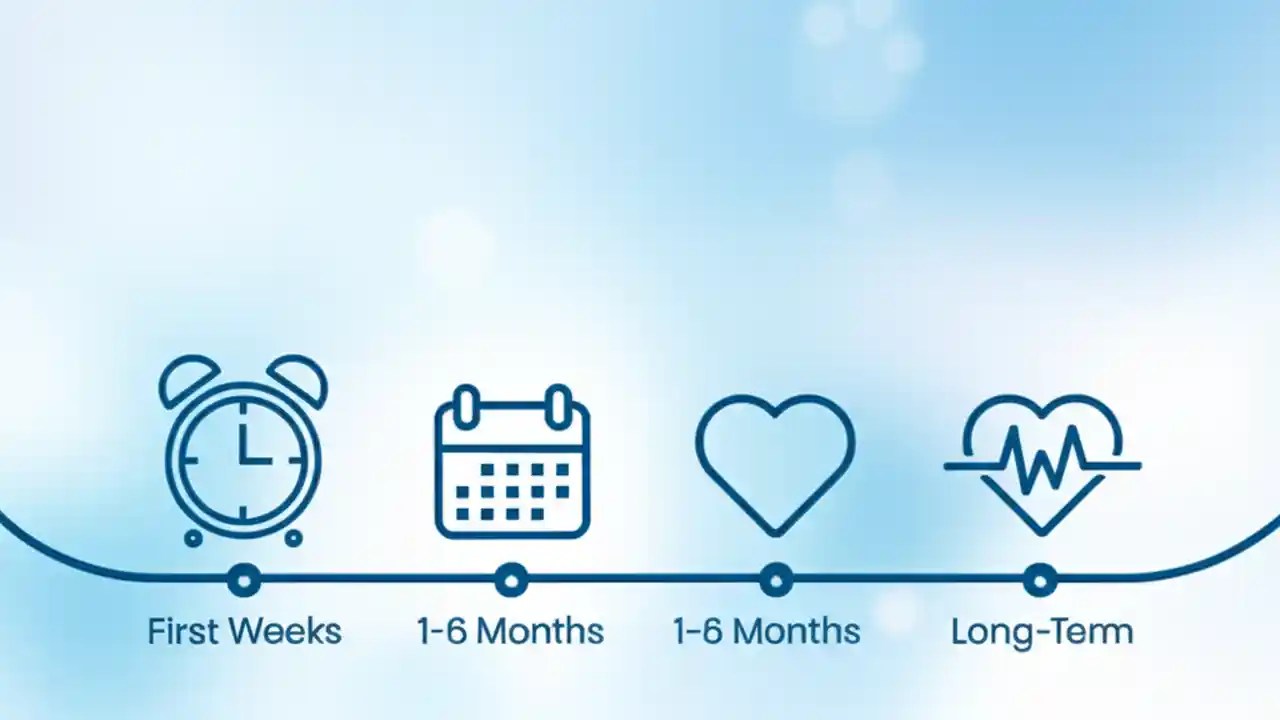 First Weeks
1-6 Months
1-6 Months
Long-Term