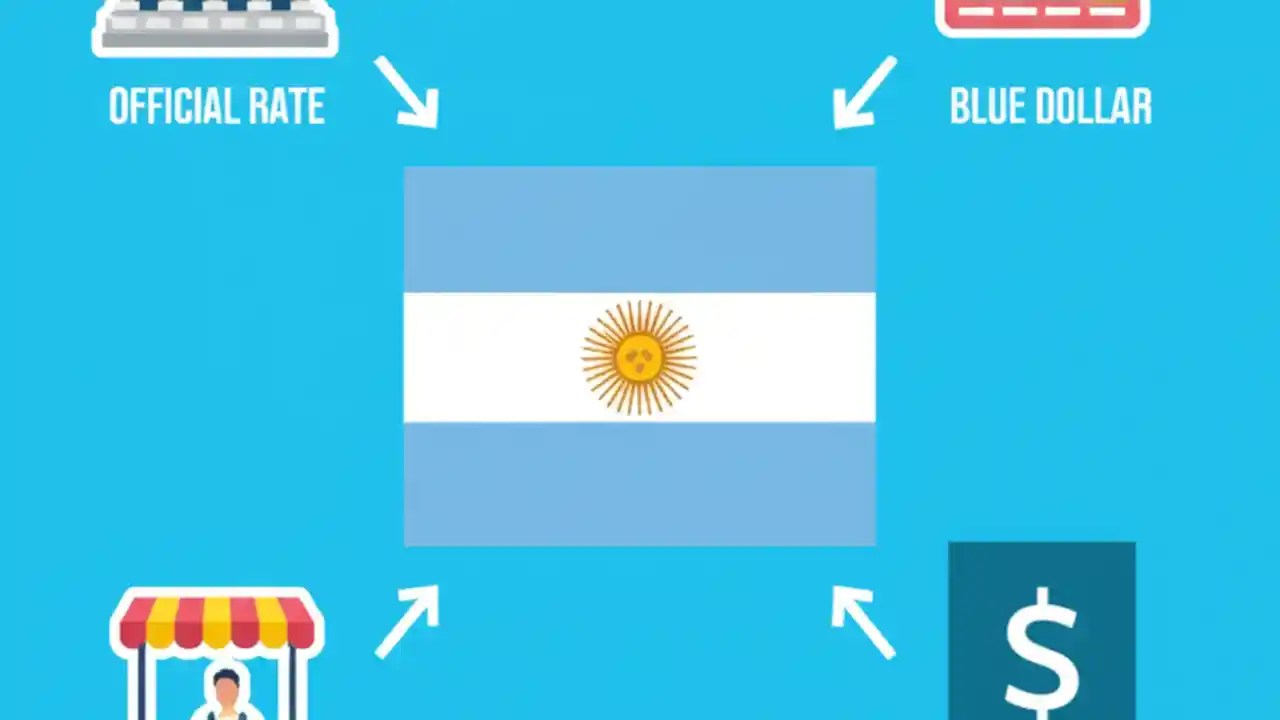 OFFICIAL RATE

BLUE DOLLAR

$