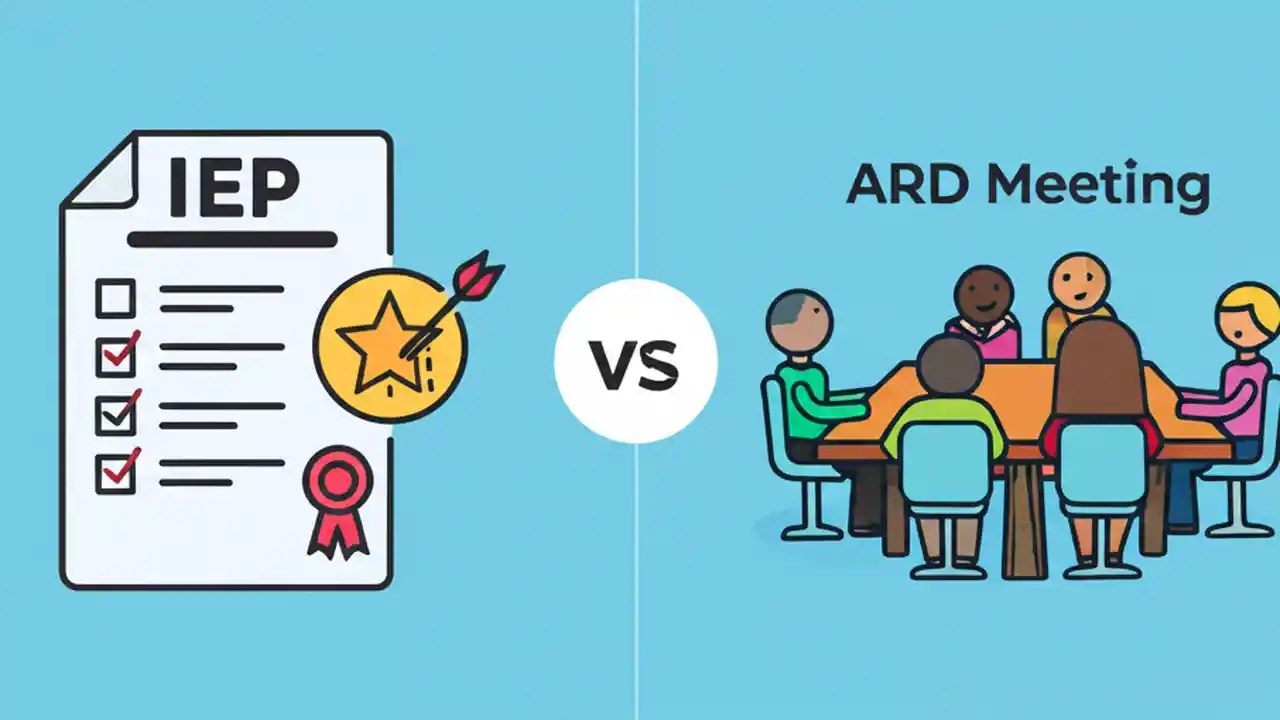 IEP

VS

ARD Meeting