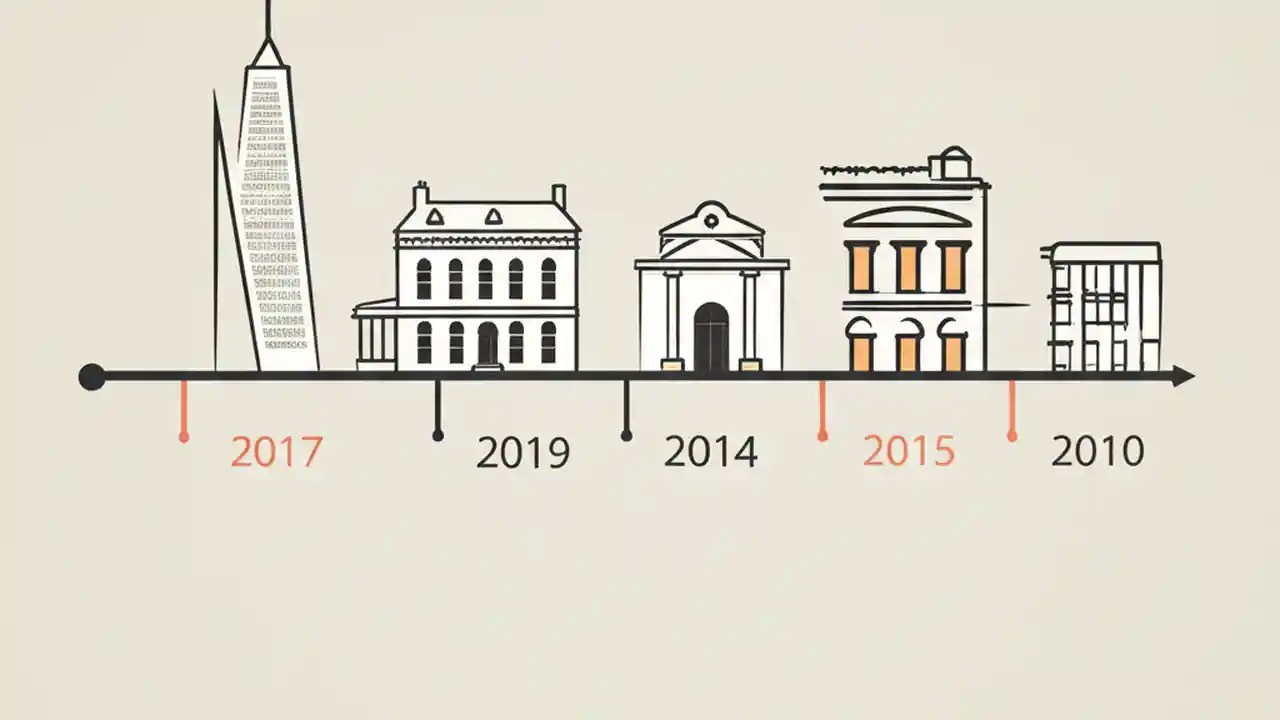 2017

2019

2014

2015

2010