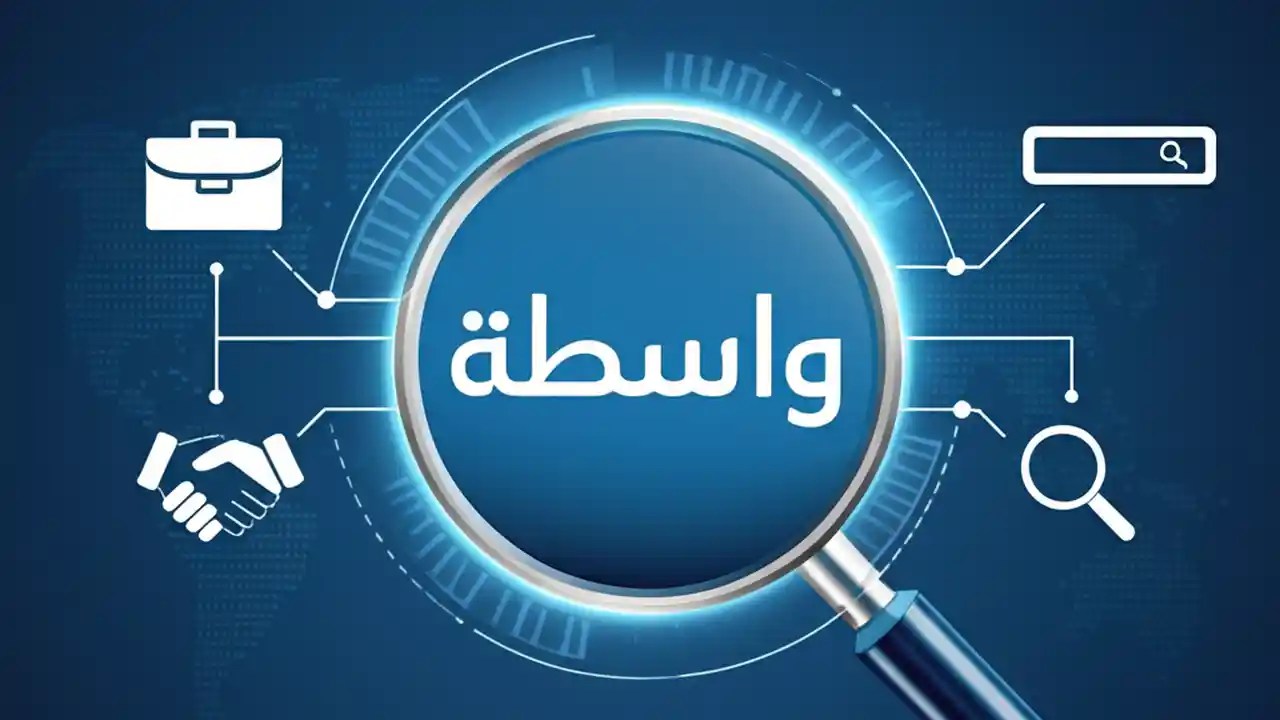 واسطة