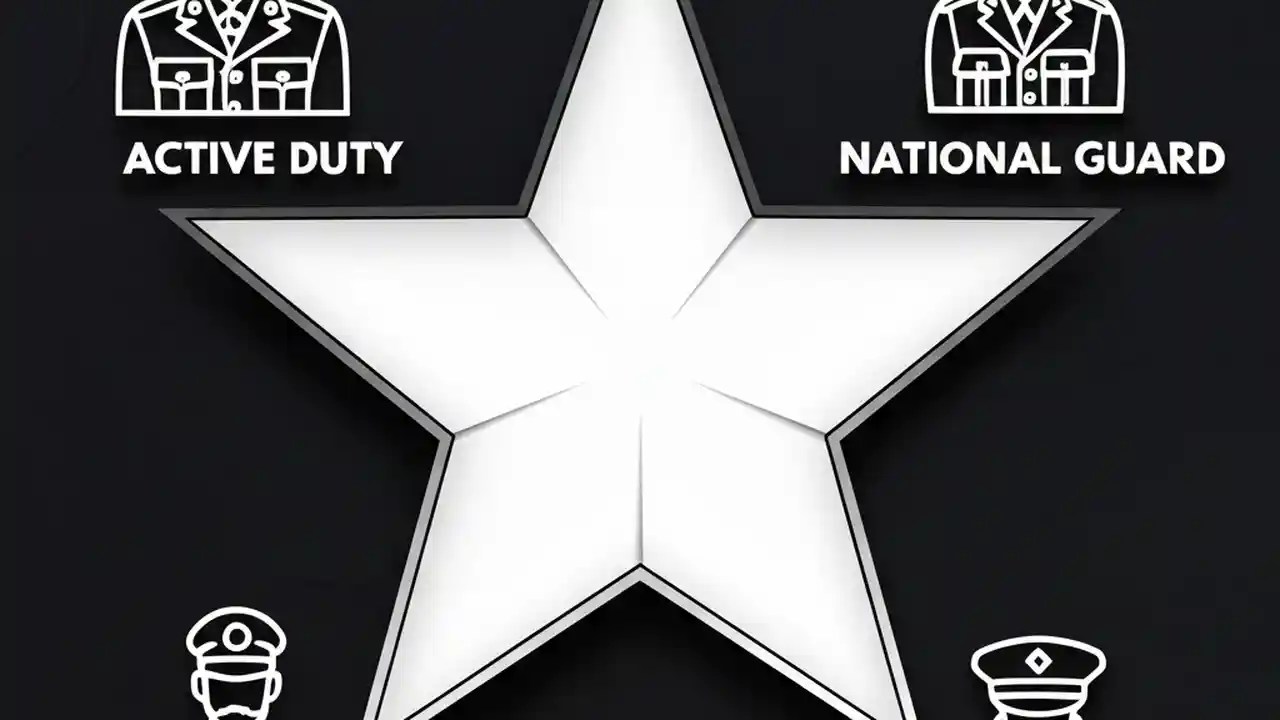 ACTIVE DUTY

NATIONAL GUARD