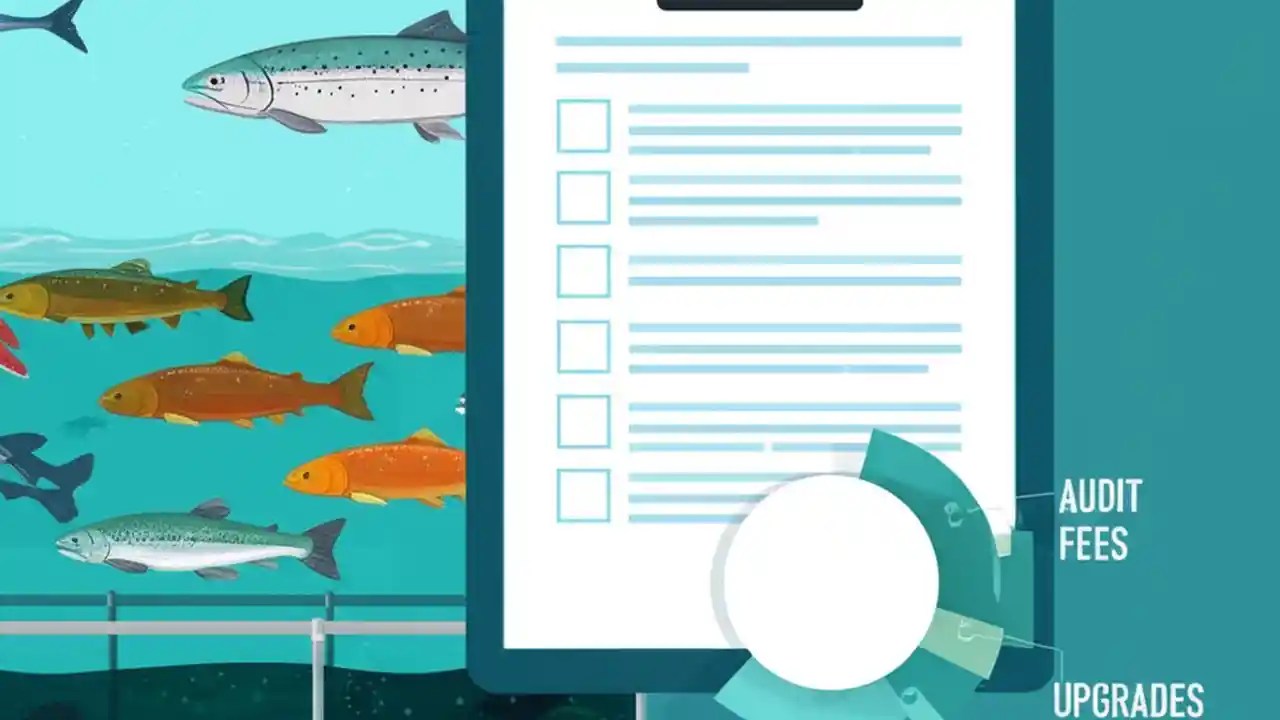 AUDIT FEES

UPGRADES