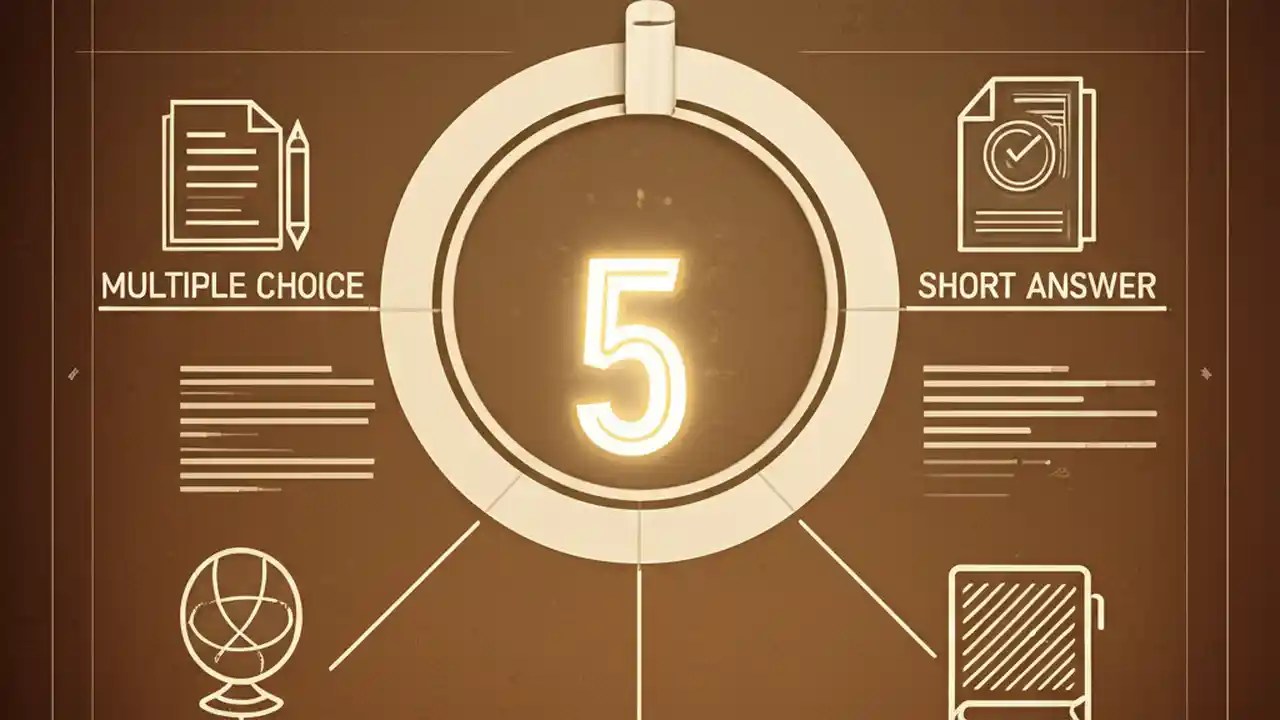 MULTIPLE CHOICE

5

SHORT ANSWER