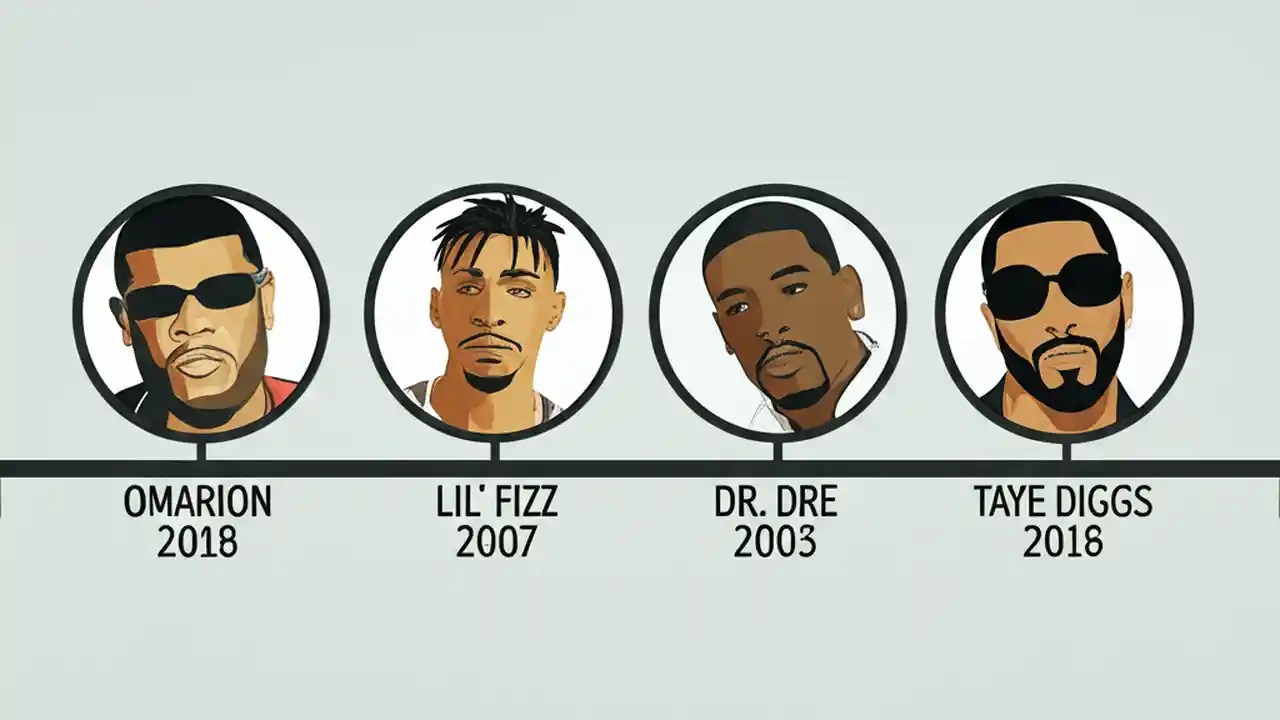 OMARION
2018

LIL' FIZZ
2007

DR. DRE
2003

TAYE DIGGS
2018